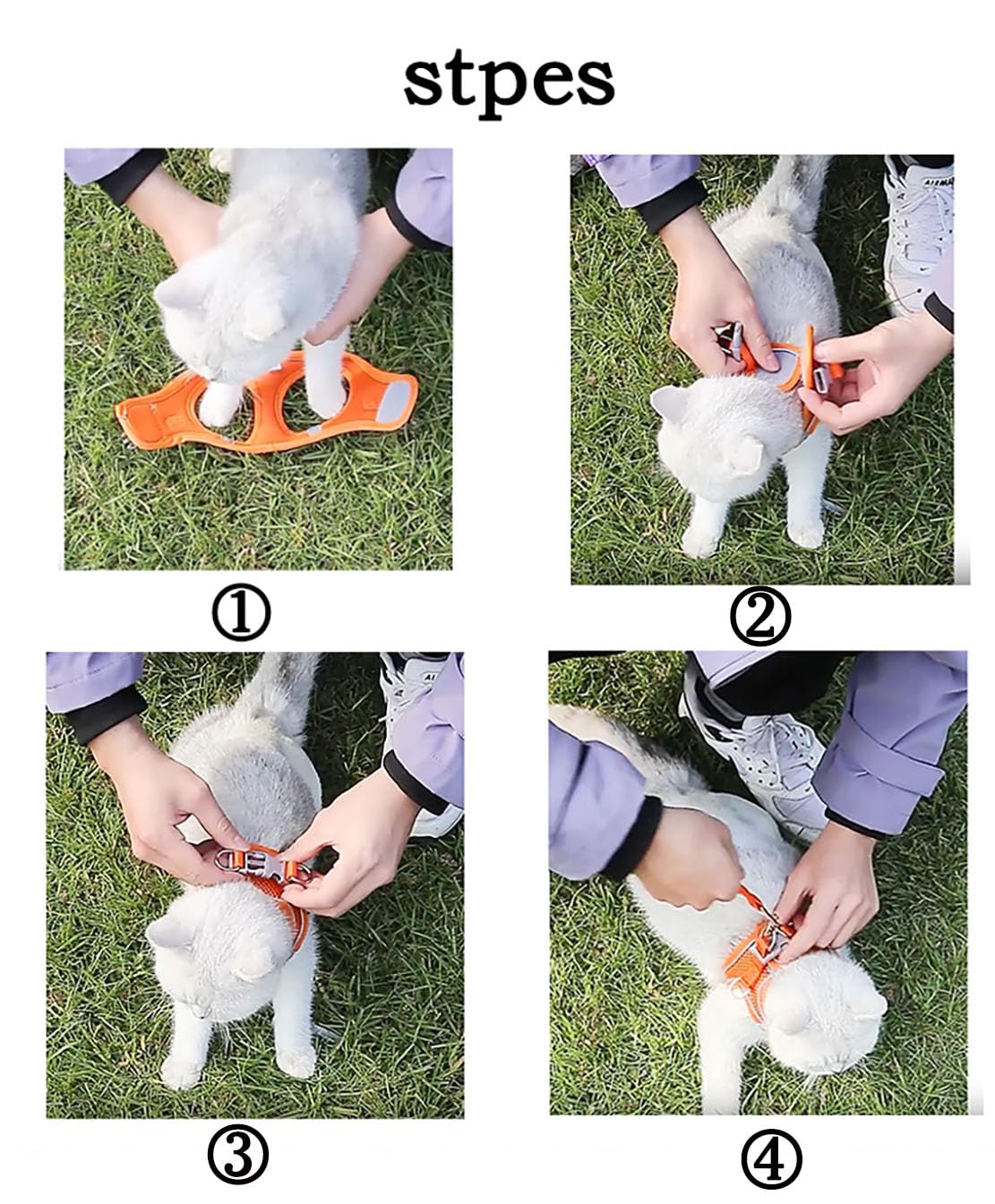 stpes

①

②

③

④