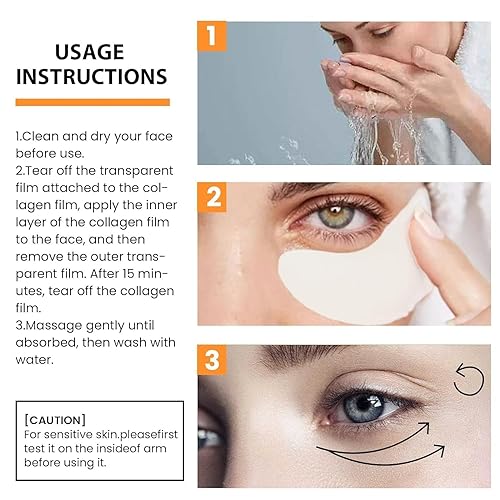 USAGE INSTRUCTIONS

1.Clean and dry your face before use.
2.Tear off the transparent film attached to the collagen film, apply the inner layer of the collagen film to the face, and then remove the outer transparent film. After 15 minutes, tear off the collagen film.
3.Massage gently until absorbed, then wash with water.

[CAUTION]
For sensitive skin.pleasefirst test it on the insideof arm before using it.

1

2

3