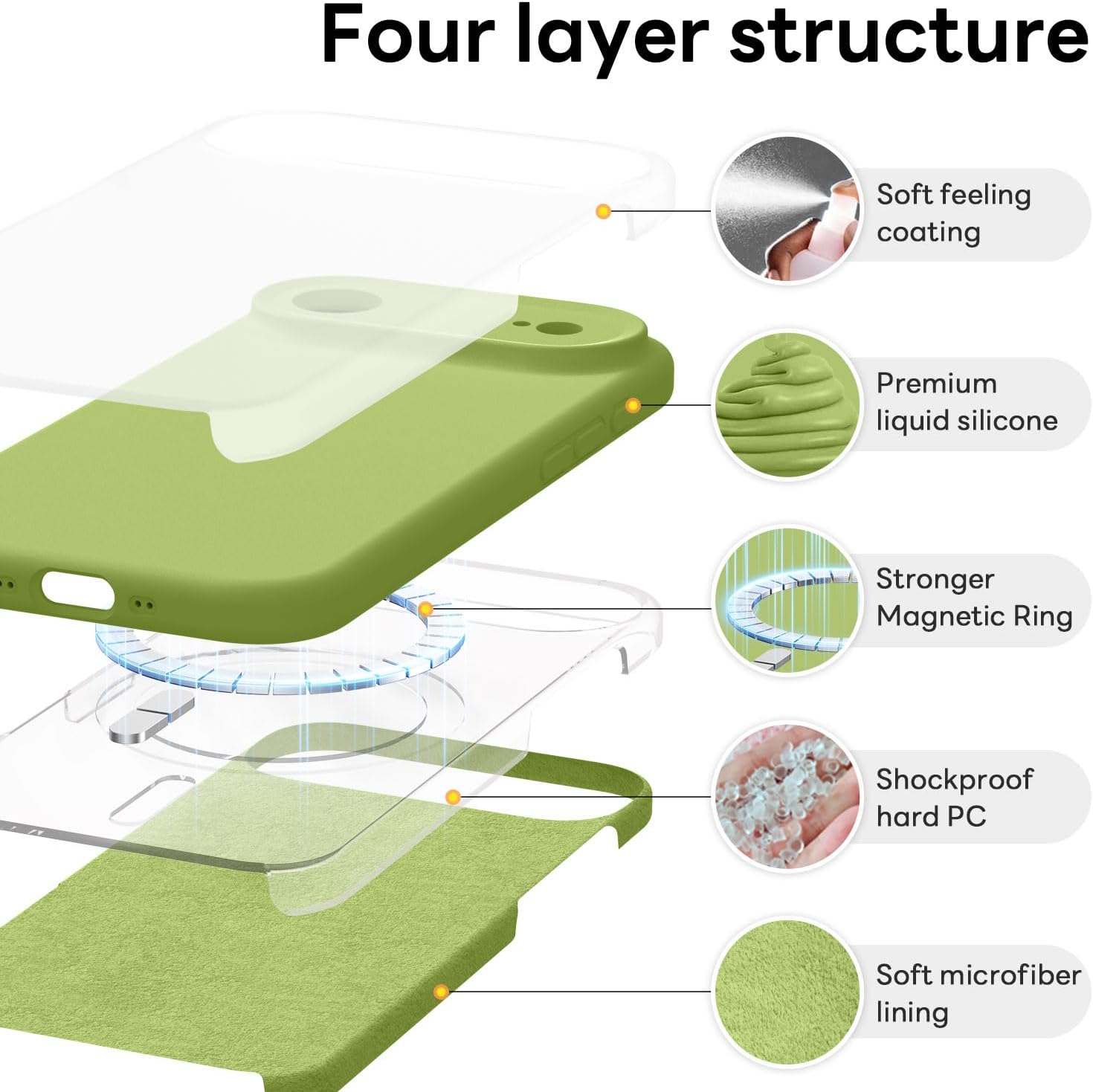 Four layer structure

Soft feeling coating

Premium liquid silicone

Stronger Magnetic Ring

Shockproof hard PC

Soft microfiber lining