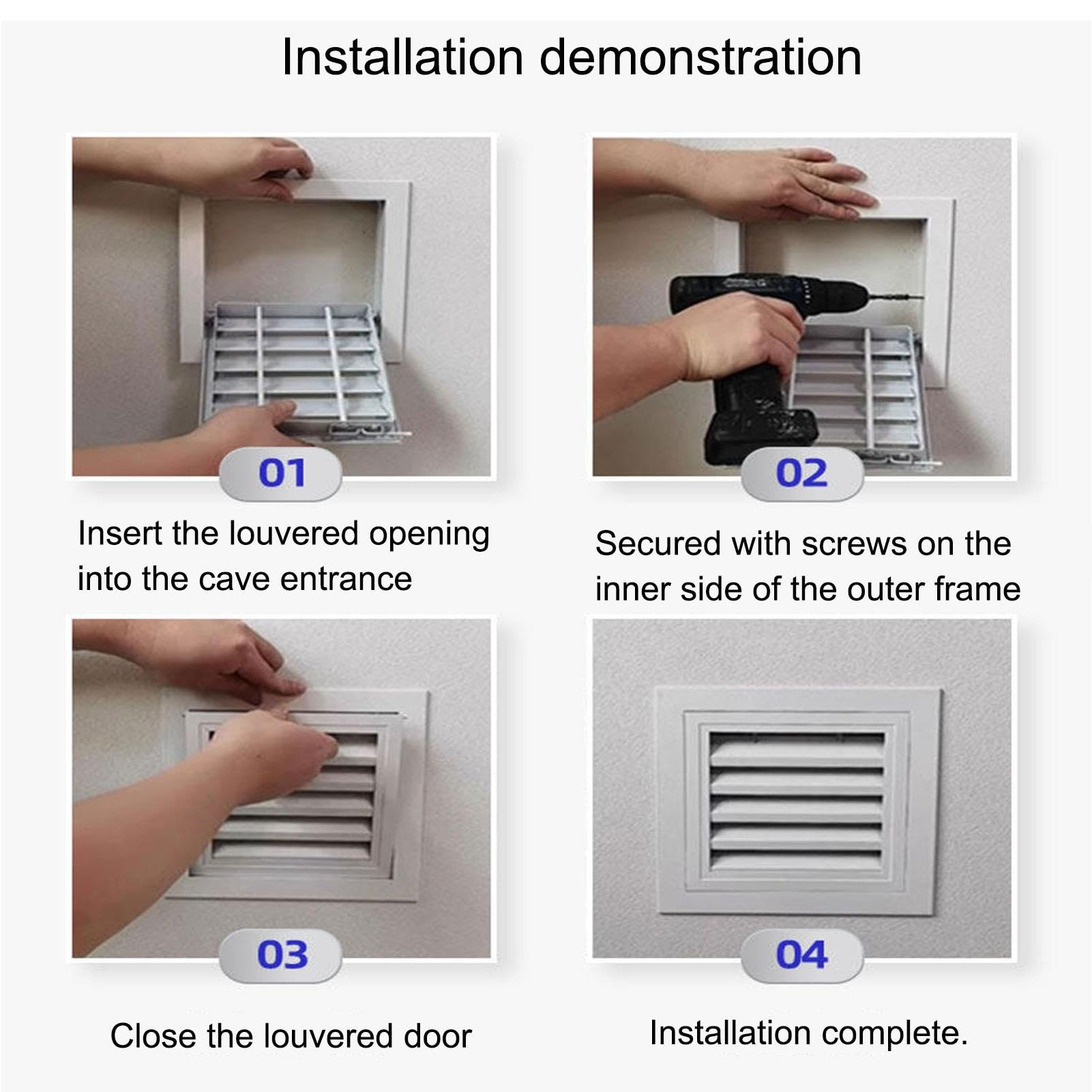 Installation demonstration

01

Insert the louvered opening into the cave entrance

02

Secured with screws on the inner side of the outer frame

03

Close the louvered door

04

Installation complete.