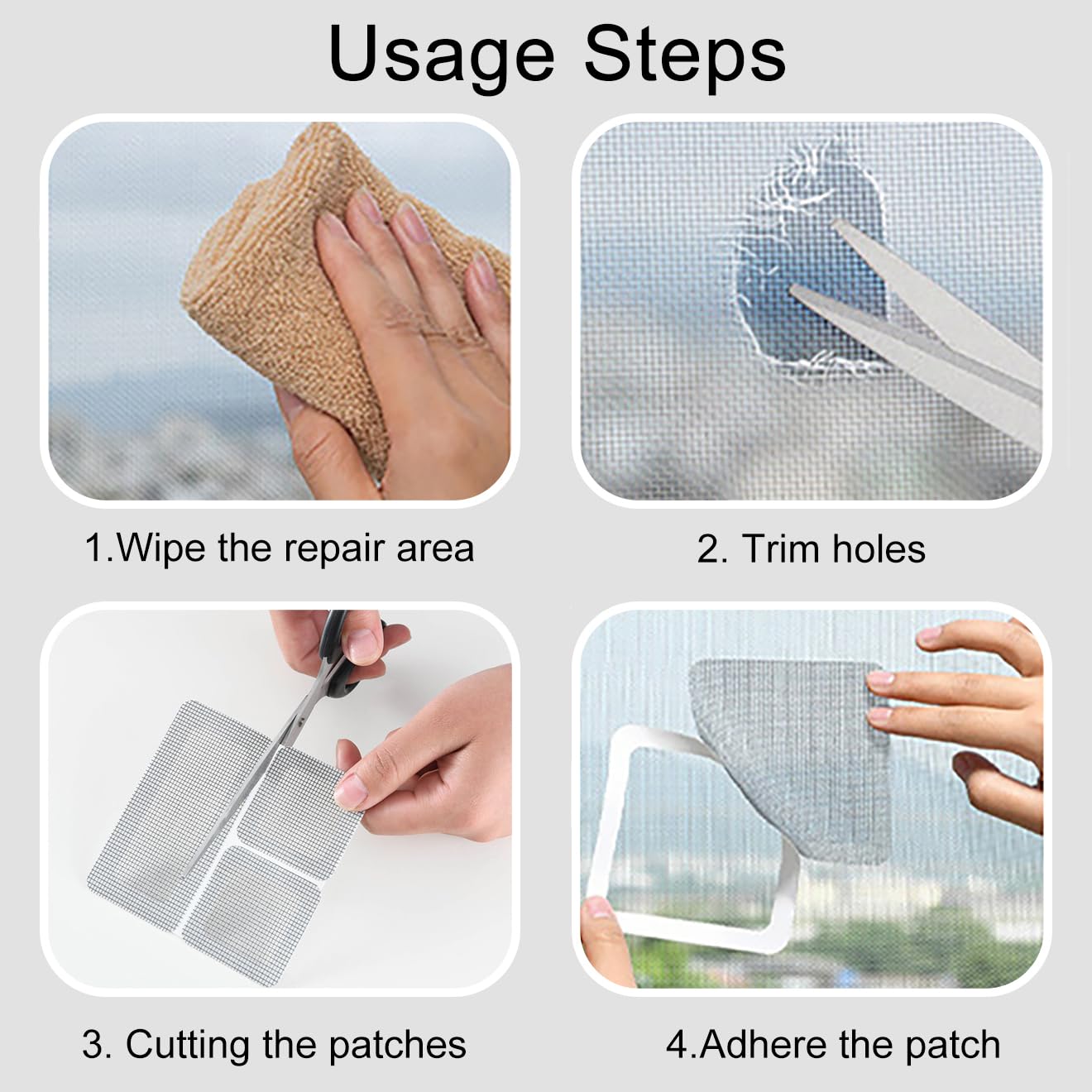 Usage Steps

1.Wipe the repair area

2. Trim holes

3. Cutting the patches

4.Adhere the patch