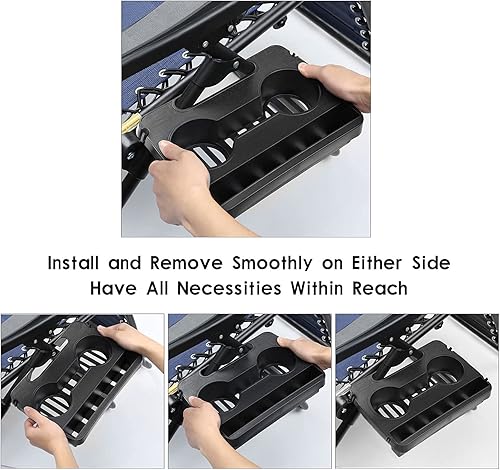 Install and Remove Smoothly on Either Side
Have All Necessities Within Reach