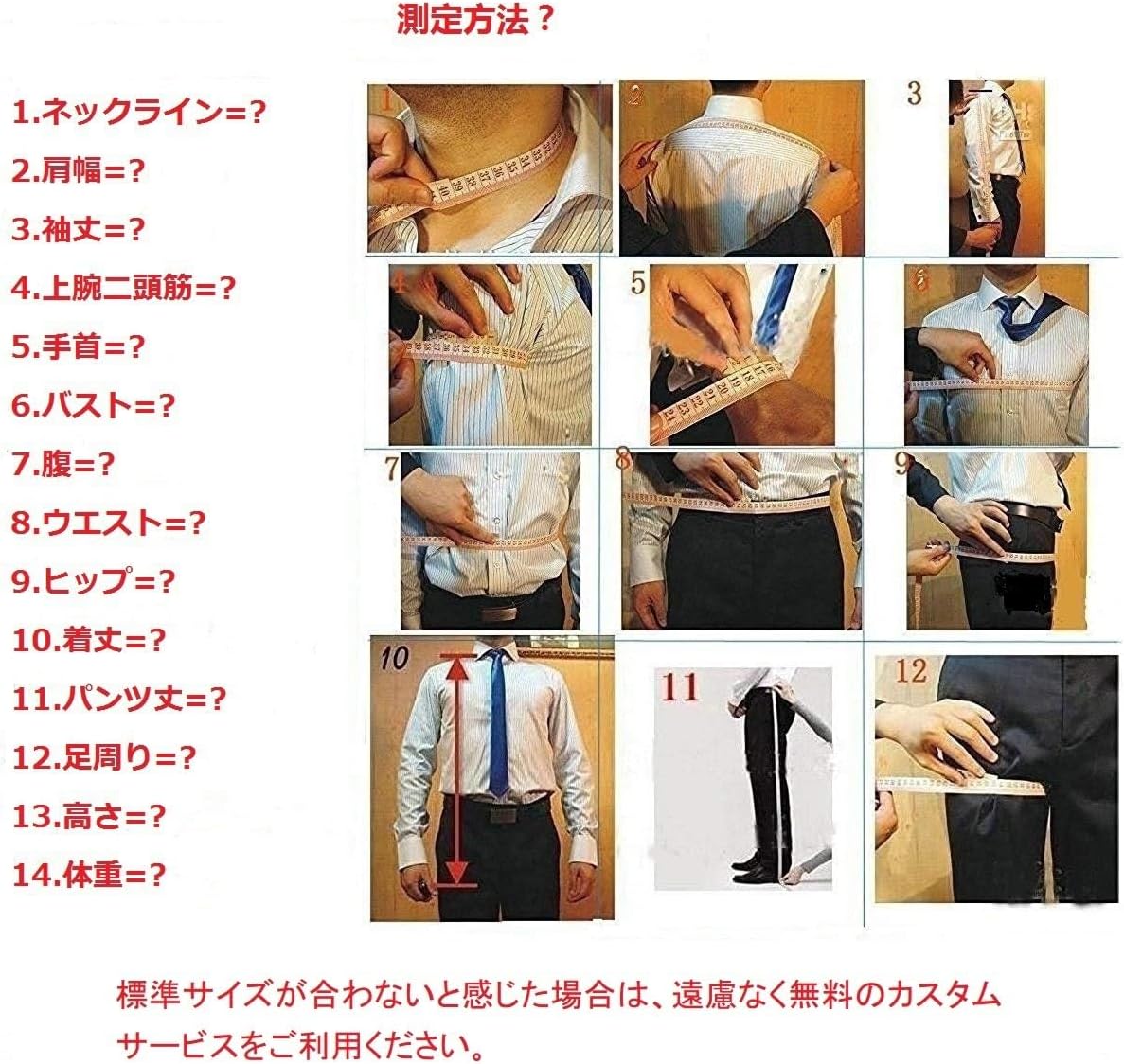 測定方法？

1.ネックライン=?
2.肩幅=?
3.袖丈=?
4.上腕二頭筋=?
5.手首=?
6.バスト=?
7.腹=?
8.ウエスト=?
9.ヒップ=?
10.着丈=?
11.パンツ丈=?
12.足周り=?
13.高さ=?
14.体重=?

1
2
3
4
5
6
7
8
9
10
11
12

標準サイズが合わないと感じた場合は、遠慮なく無料のカスタムサービスをご利用ください。