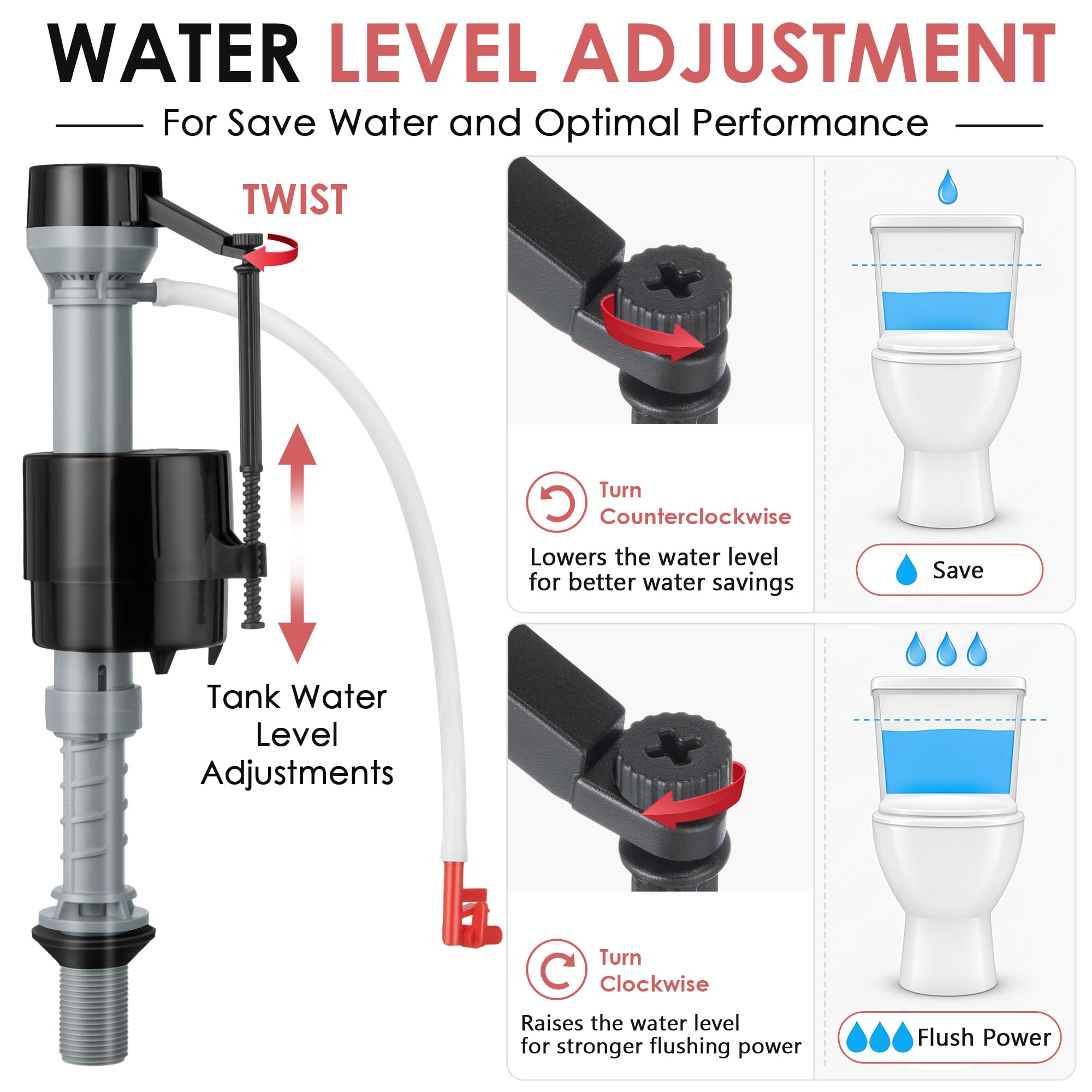 WATER LEVEL ADJUSTMENT

For Save Water and Optimal Performance

TWIST

Tank Water Level Adjustments

Turn Counterclockwise

Lowers the water level for better water savings

Save

Turn Clockwise

Raises the water level for stronger flushing power

Flush Power