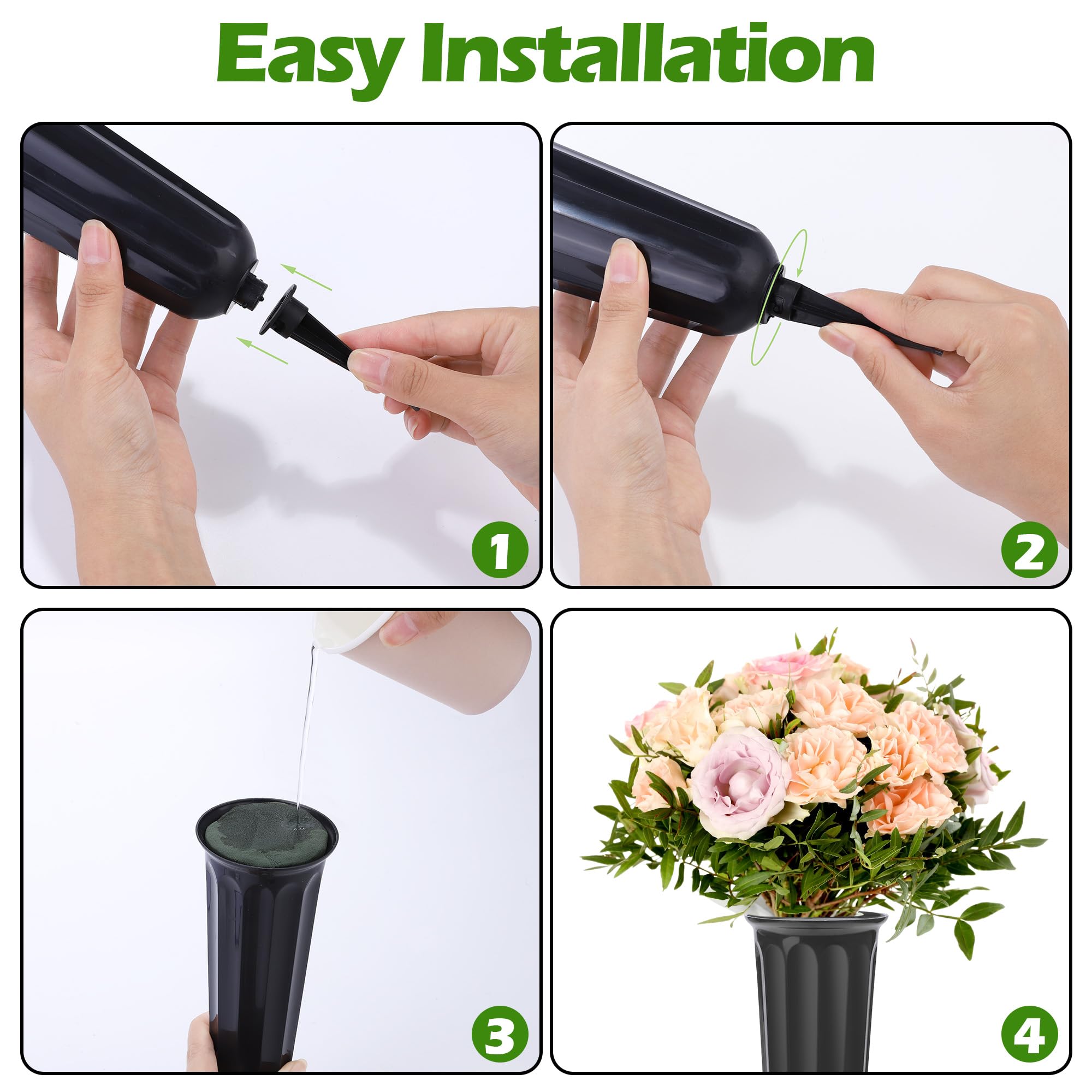 Easy Installation

1

2

3

4