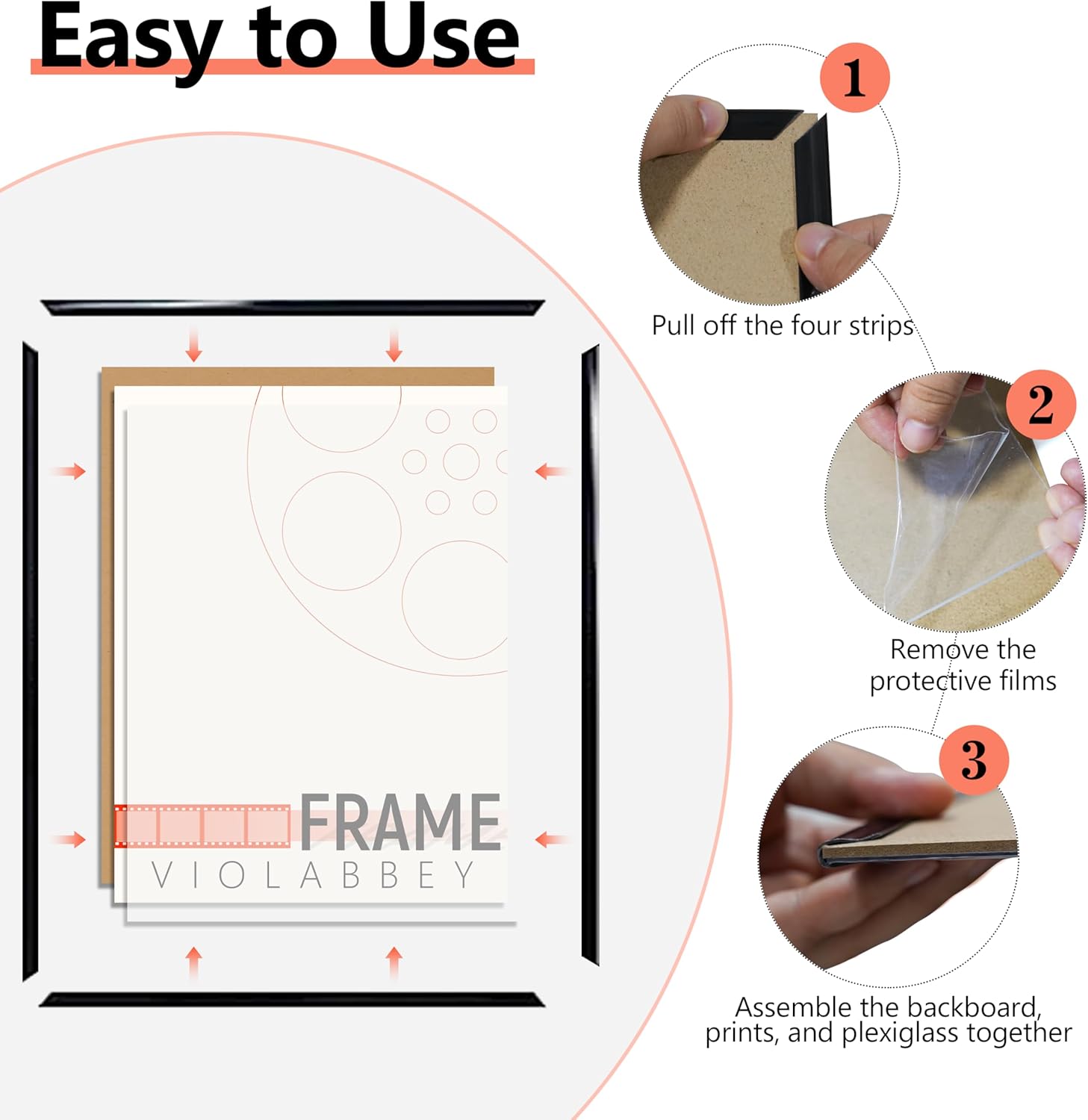 Easy to Use

FRAME
VIOLABBEY

1
Pull off the four strips

2
Remove the protective films

3
Assemble the backboard, prints, and plexiglass together