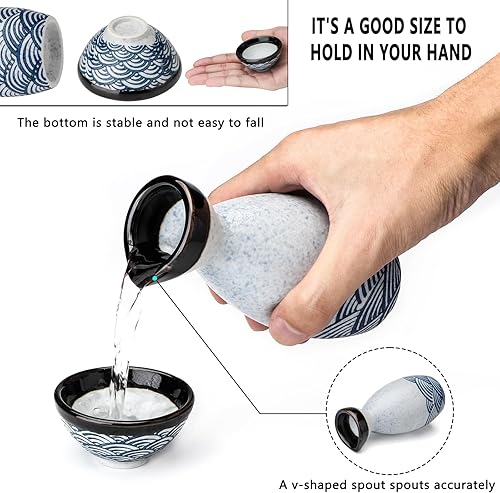 IT'S A GOOD SIZE TO HOLD IN YOUR HAND

The bottom is stable and not easy to fall

A v-shaped spout spouts accurately