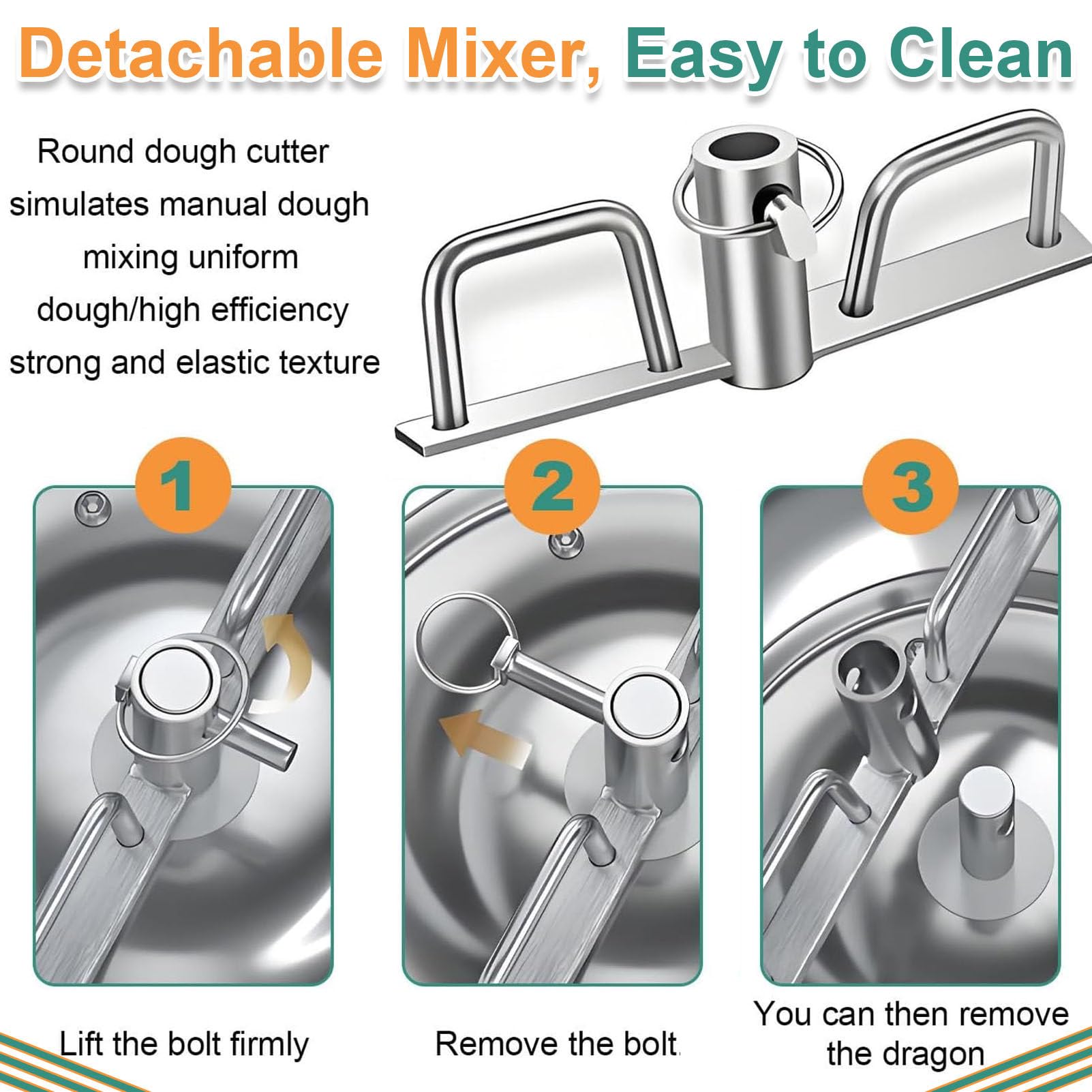 Detachable Mixer, Easy to Clean

Round dough cutter simulates manual dough mixing uniform dough/high efficiency strong and elastic texture

1

2

3

Lift the bolt firmly

Remove the bolt.

You can then remove the dragon