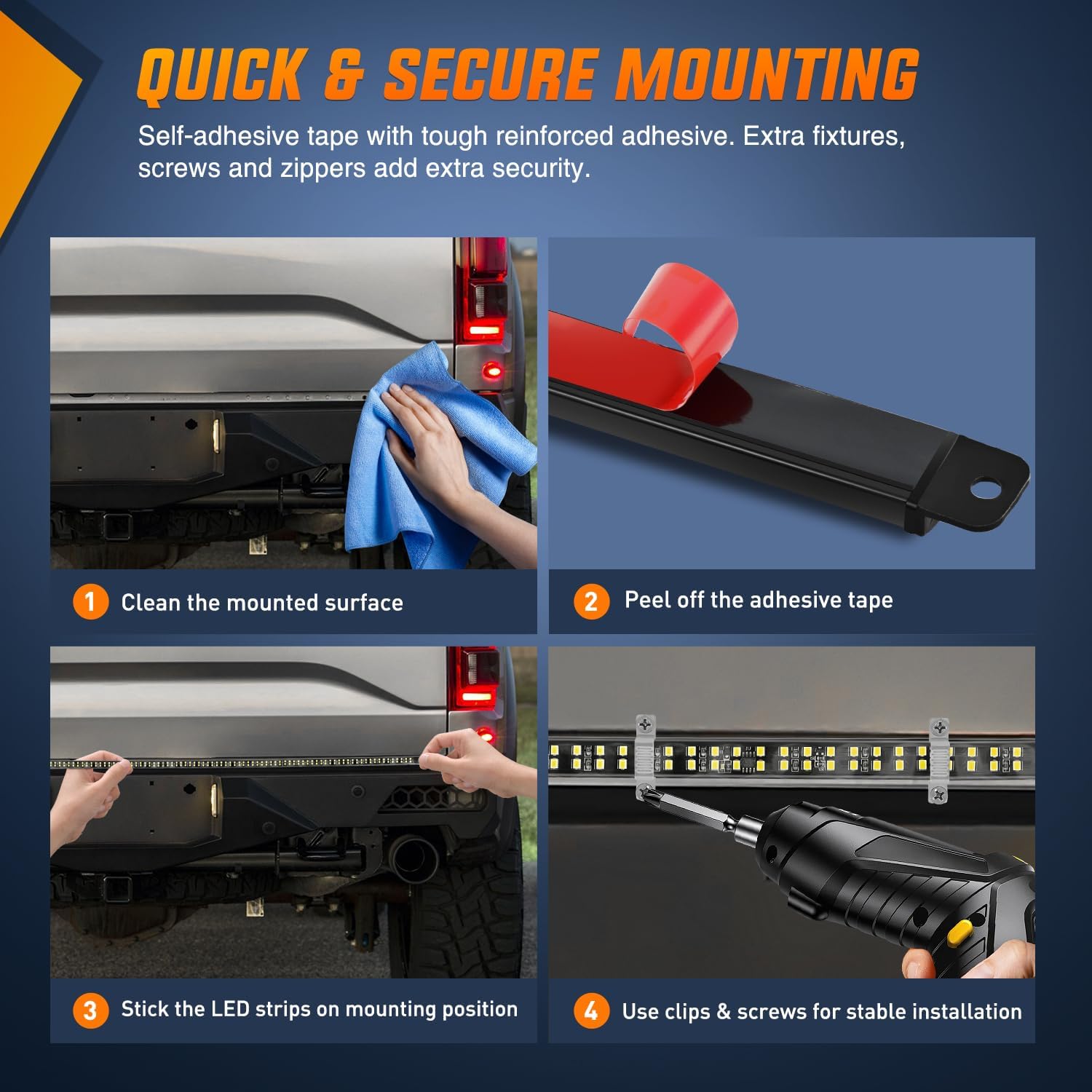 QUICK & SECURE MOUNTING

Self-adhesive tape with tough reinforced adhesive. Extra fixtures, screws and zippers add extra security.

1 Clean the mounted surface

2 Peel off the adhesive tape

3 Stick the LED strips on mounting position

4 Use clips & screws for stable installation