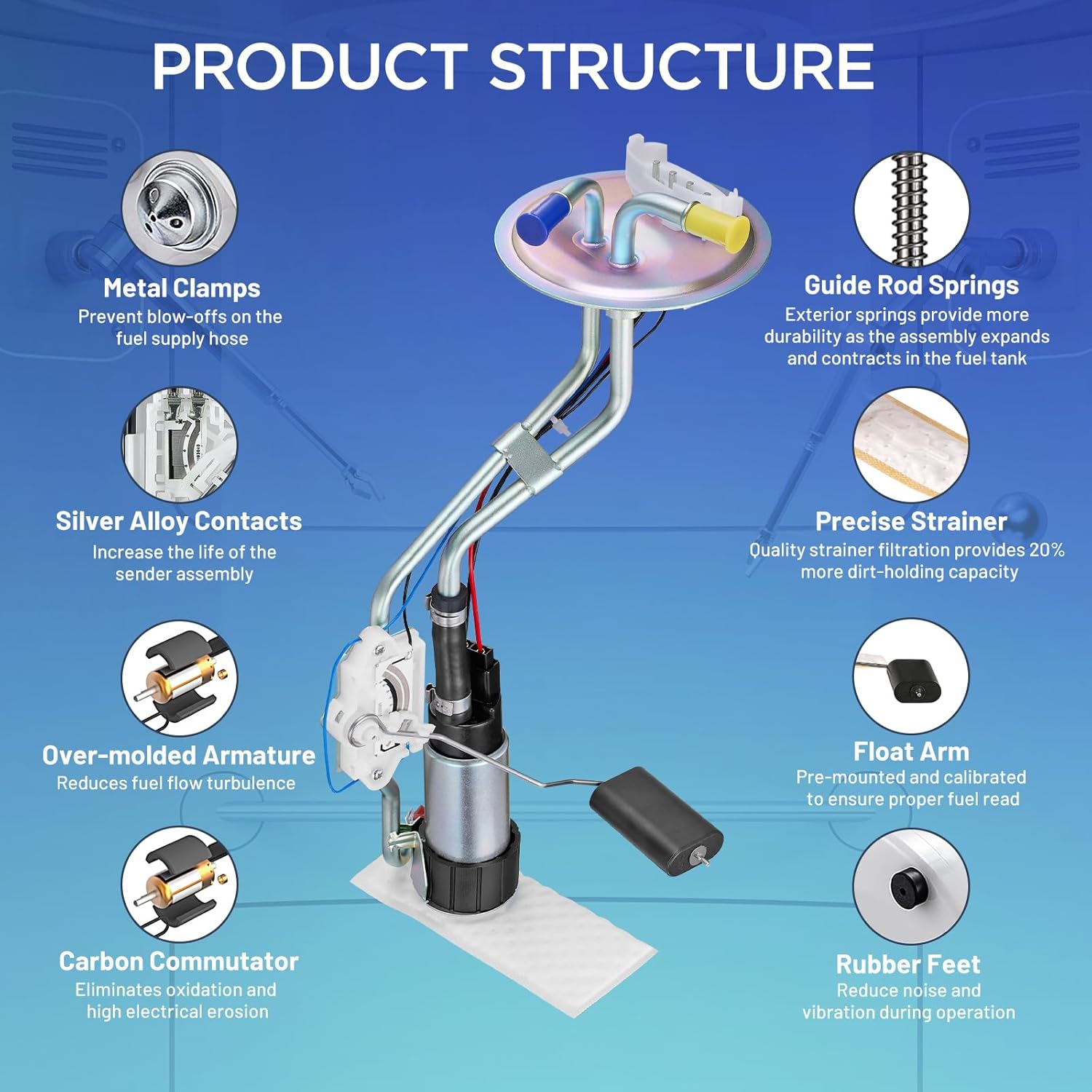 PRODUCT STRUCTURE

Metal Clamps
Prevent blow-offs on the fuel supply hose

Silver Alloy Contacts
Increase the life of the sender assembly

Over-molded Armature
Reduces fuel flow turbulence

Carbon Commutator
Eliminates oxidation and high electrical erosion

Guide Rod Springs
Exterior springs provide more durability as the assembly expands and contracts in the fuel tank

Precise Strainer
Quality strainer filtration provides 20% more dirt-holding capacity

Float Arm
Pre-mounted and calibrated to ensure proper fuel read

Rubber Feet
Reduce noise and vibration during operation