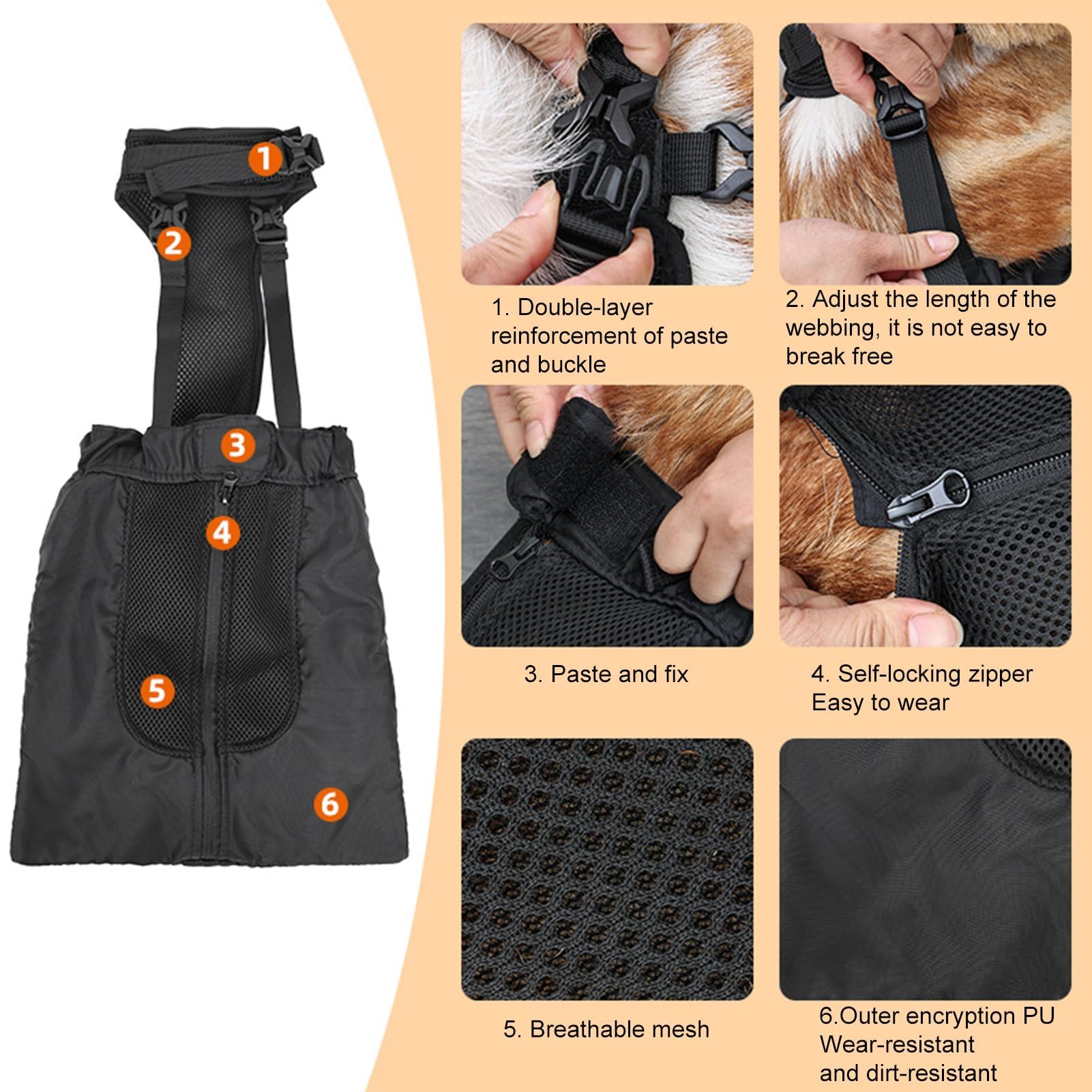 1
2
3
4
5
6

1. Double-layer reinforcement of paste and buckle

2. Adjust the length of the webbing, it is not easy to break free

3. Paste and fix

4. Self-locking zipper
Easy to wear

5. Breathable mesh

6.Outer encryption PU
Wear-resistant
and dirt-resistant