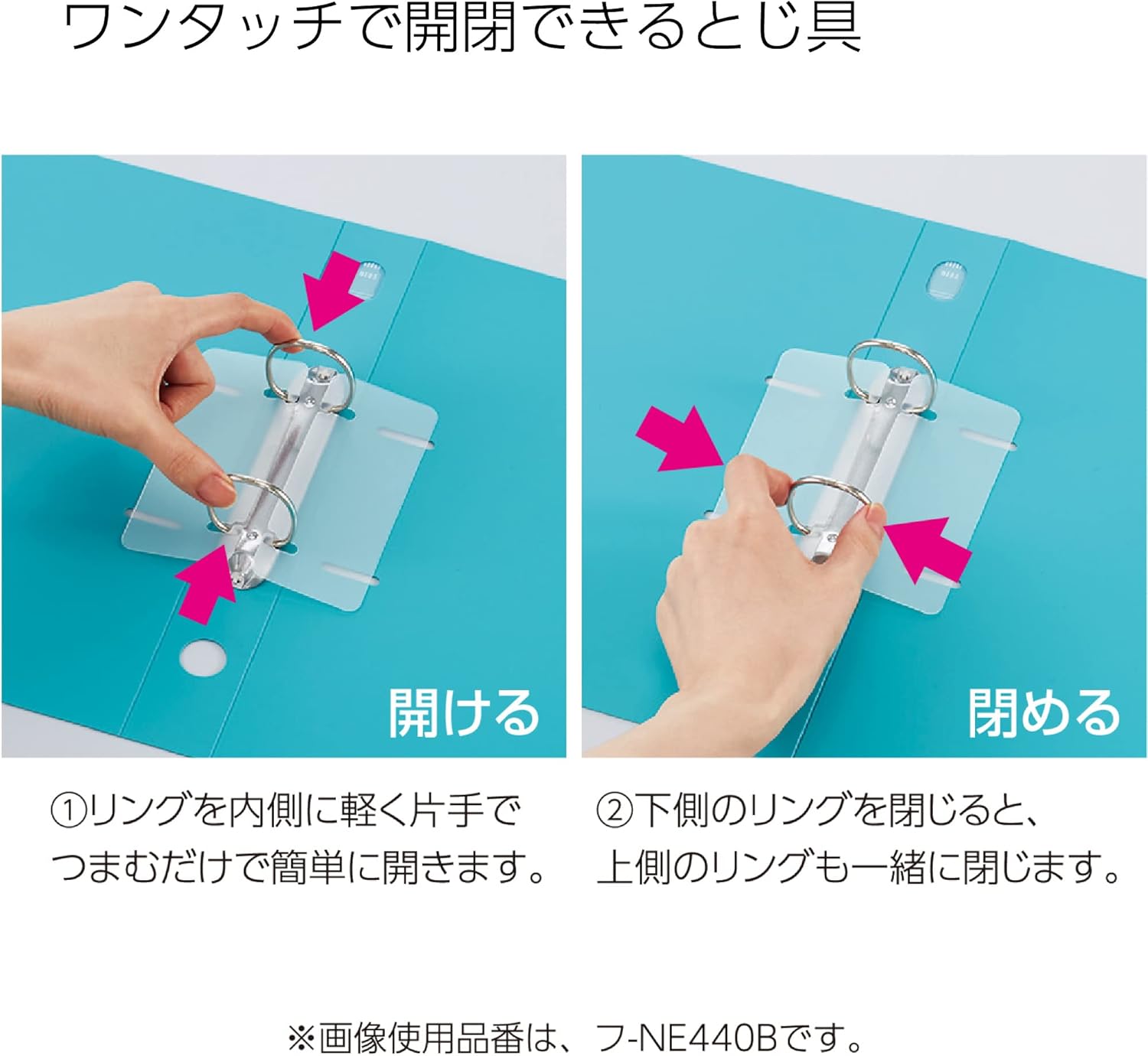 ワンタッチで開閉できるとじ具

開ける

閉める

①リングを内側に軽く片手でつまむだけで簡単に開きます。

②下側のリングを閉じると、上側のリングも一緒に閉じます。

※画像使用品番は、フ-NE440Bです。