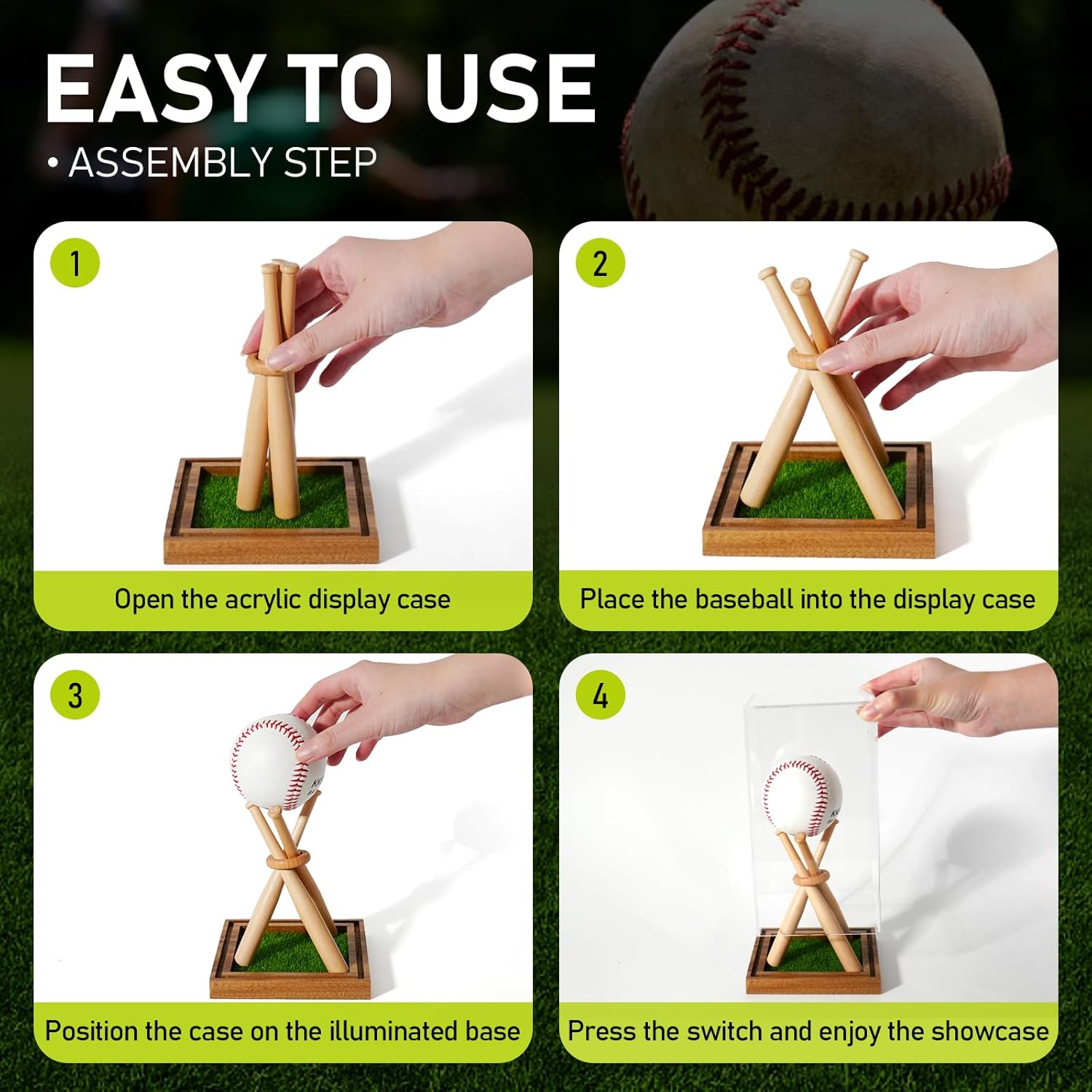 EASY TO USE

• ASSEMBLY STEP

1

Open the acrylic display case

2

Place the baseball into the display case

3

Position the case on the illuminated base

4

Press the switch and enjoy the showcase