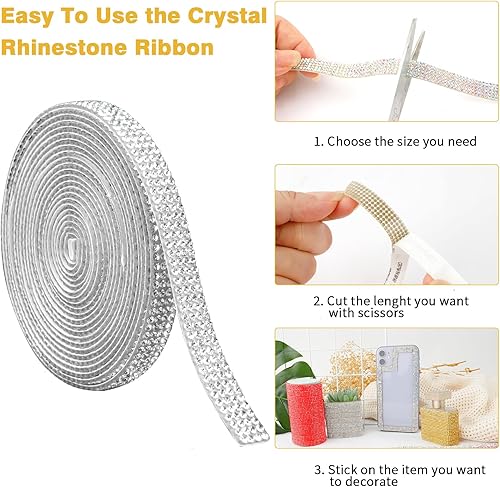 Easy To Use the Crystal Rhinestone Ribbon

1. Choose the size you need

2. Cut the lenght you want with scissors

3. Stick on the item you want to decorate