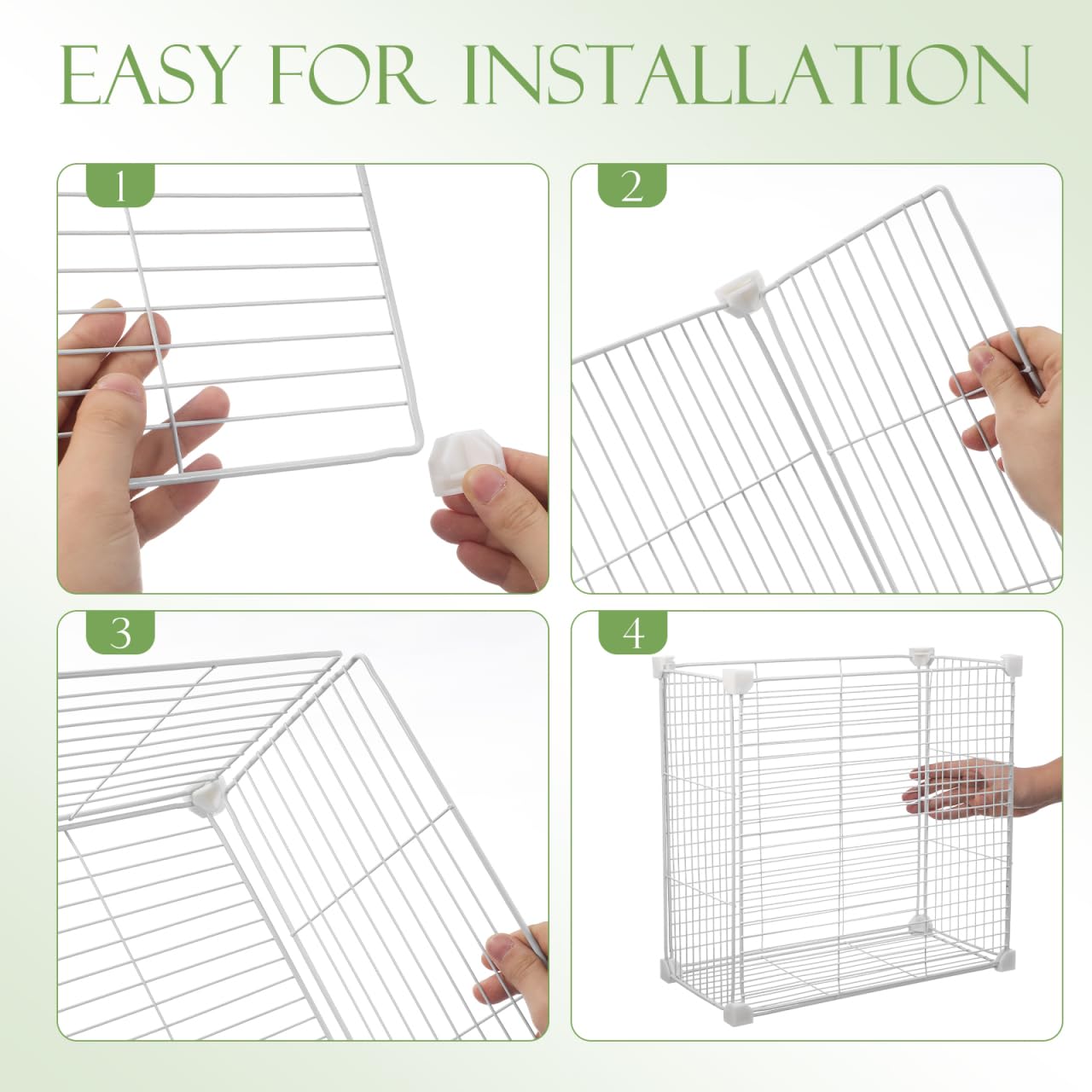 EASY FOR INSTALLATION

1

2

3

4