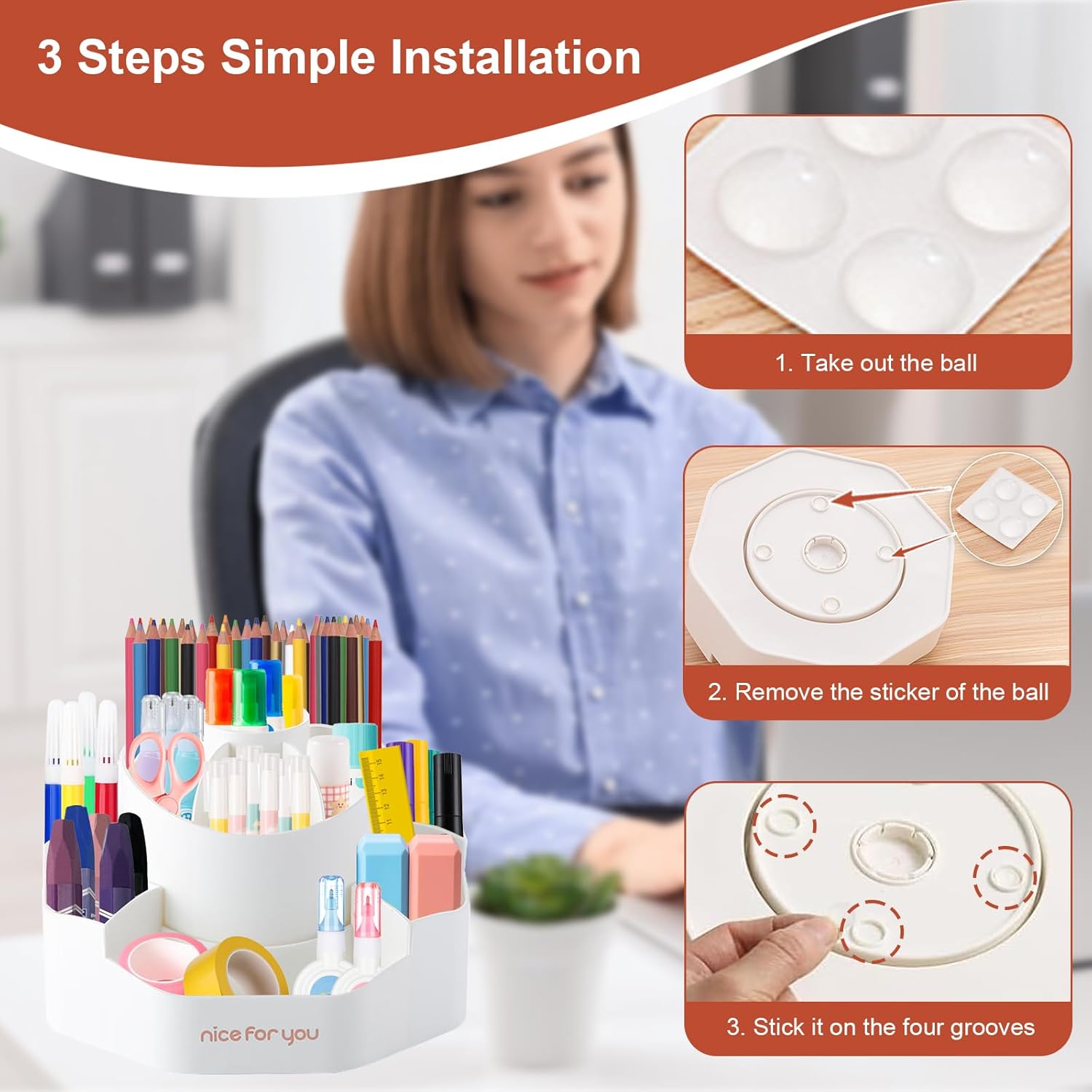 3 Steps Simple Installation

1. Take out the ball

2. Remove the sticker of the ball

3. Stick it on the four grooves

nice for you