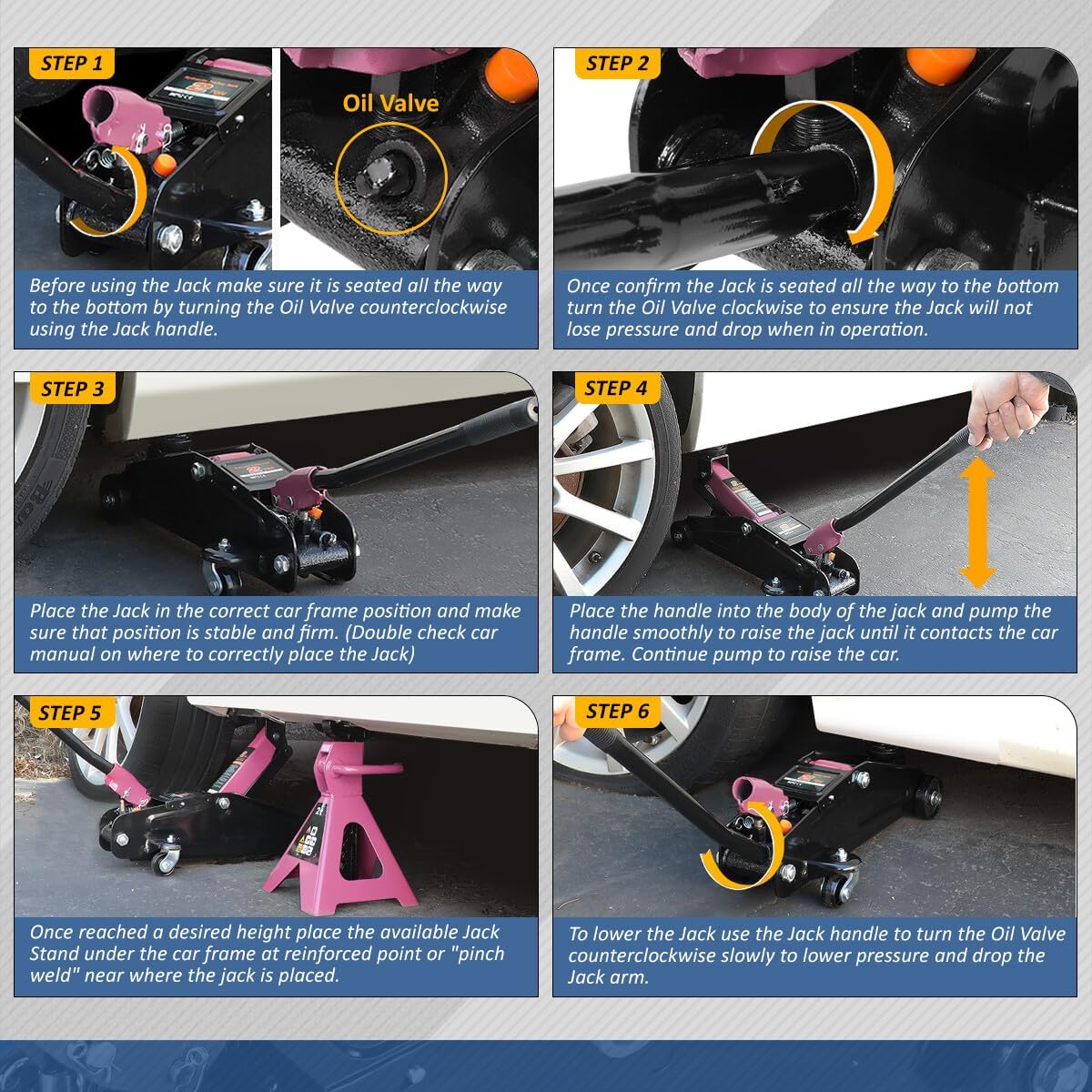 STEP 1

Oil Valve

Before using the Jack make sure it is seated all the way to the bottom by turning the Oil Valve counterclockwise using the Jack handle.

STEP 2

Once confirm the Jack is seated all the way to the bottom turn the Oil Valve clockwise to ensure the Jack will not lose pressure and drop when in operation.

STEP 3

Place the Jack in the correct car frame position and make sure that position is stable and firm. (Double check car manual on where to correctly place the Jack)

STEP 4

Place the handle into the body of the jack and pump the handle smoothly to raise the jack until it contacts the car frame. Continue pump to raise the car.

STEP 5

Once reached a desired height place the available Jack Stand under the car frame at reinforced point or "pinch weld" near where the jack is placed.

STEP 6

To lower the Jack use the Jack handle to turn the Oil Valve counterclockwise slowly to lower pressure and drop the Jack arm.