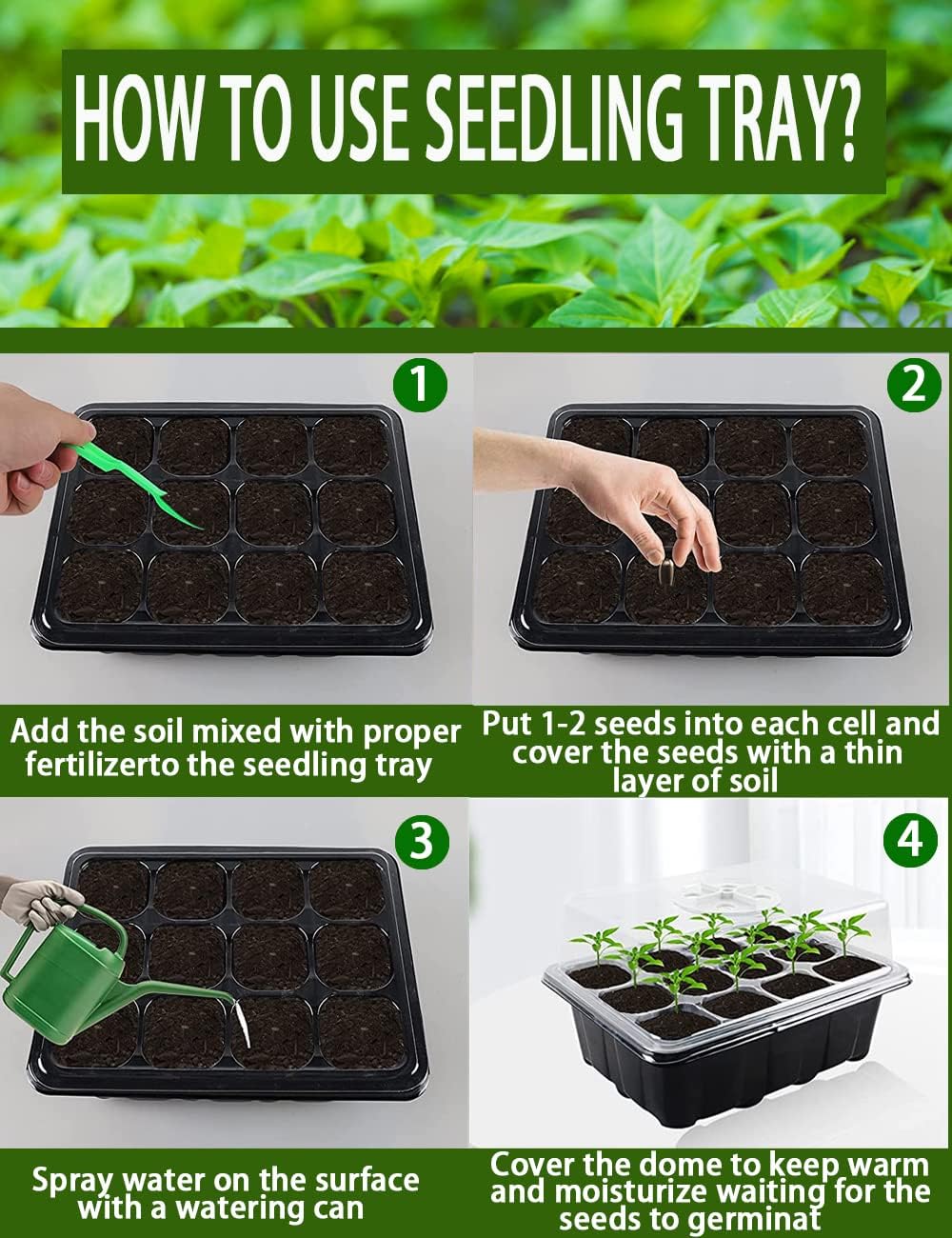 HOW TO USE SEEDLING TRAY?

1

Add the soil mixed with proper fertilizerto the seedling tray

2

Put 1-2 seeds into each cell and cover the seeds with a thin layer of soil

3

Spray water on the surface with a watering can

4

Cover the dome to keep warm and moisturize waiting for the seeds to germinat