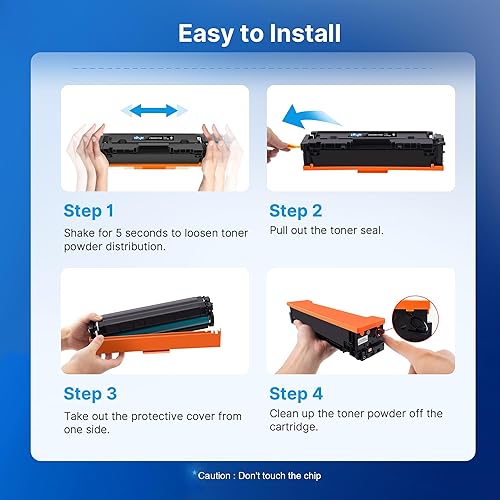 Easy to Install

Step 1
Shake for 5 seconds to loosen toner powder distribution.

Step 2
Pull out the toner seal.

Step 3
Take out the protective cover from one side.

Step 4
Clean up the toner powder off the cartridge.

*Caution : Don't touch the chip