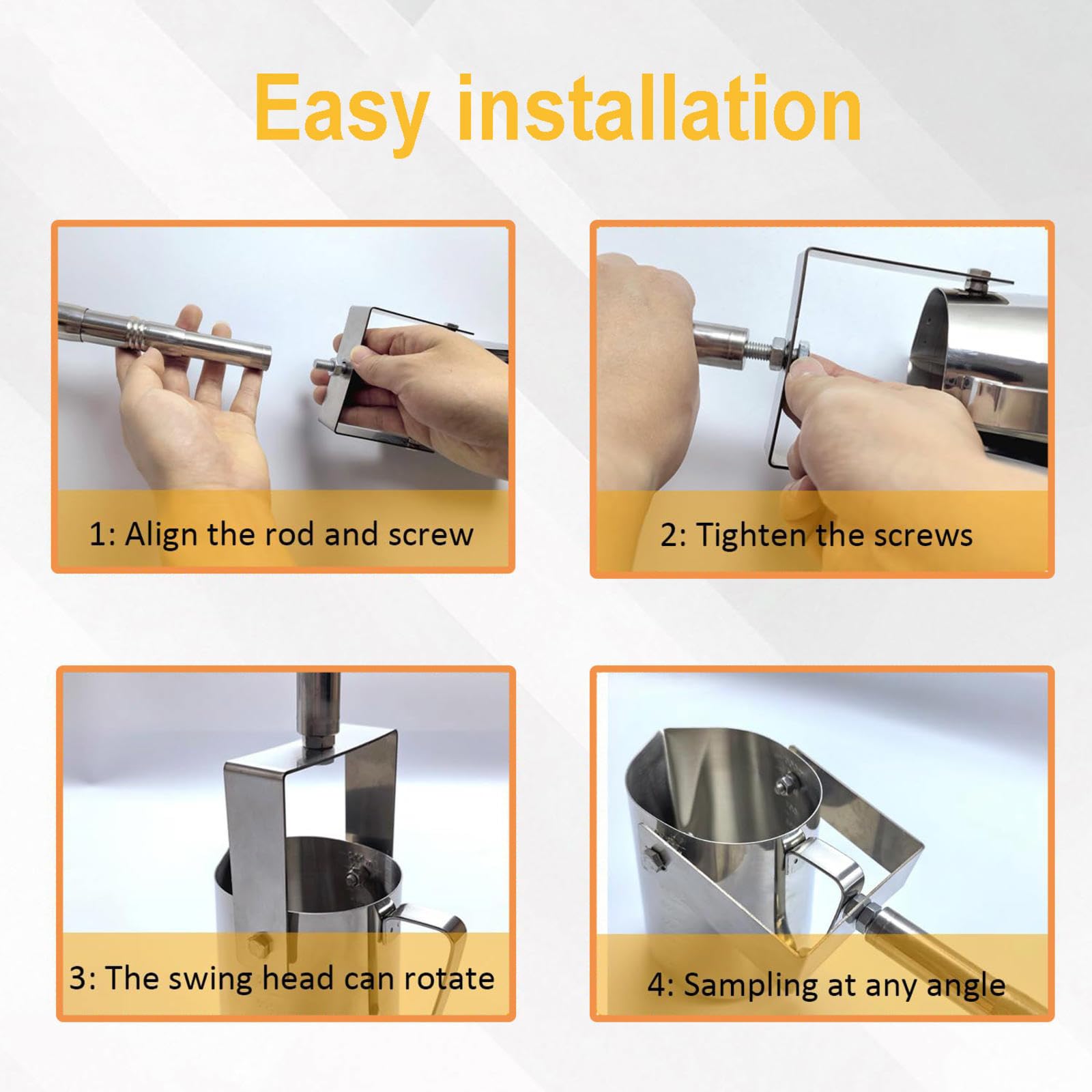 Easy installation

1: Align the rod and screw

2: Tighten the screws

3: The swing head can rotate

4: Sampling at any angle