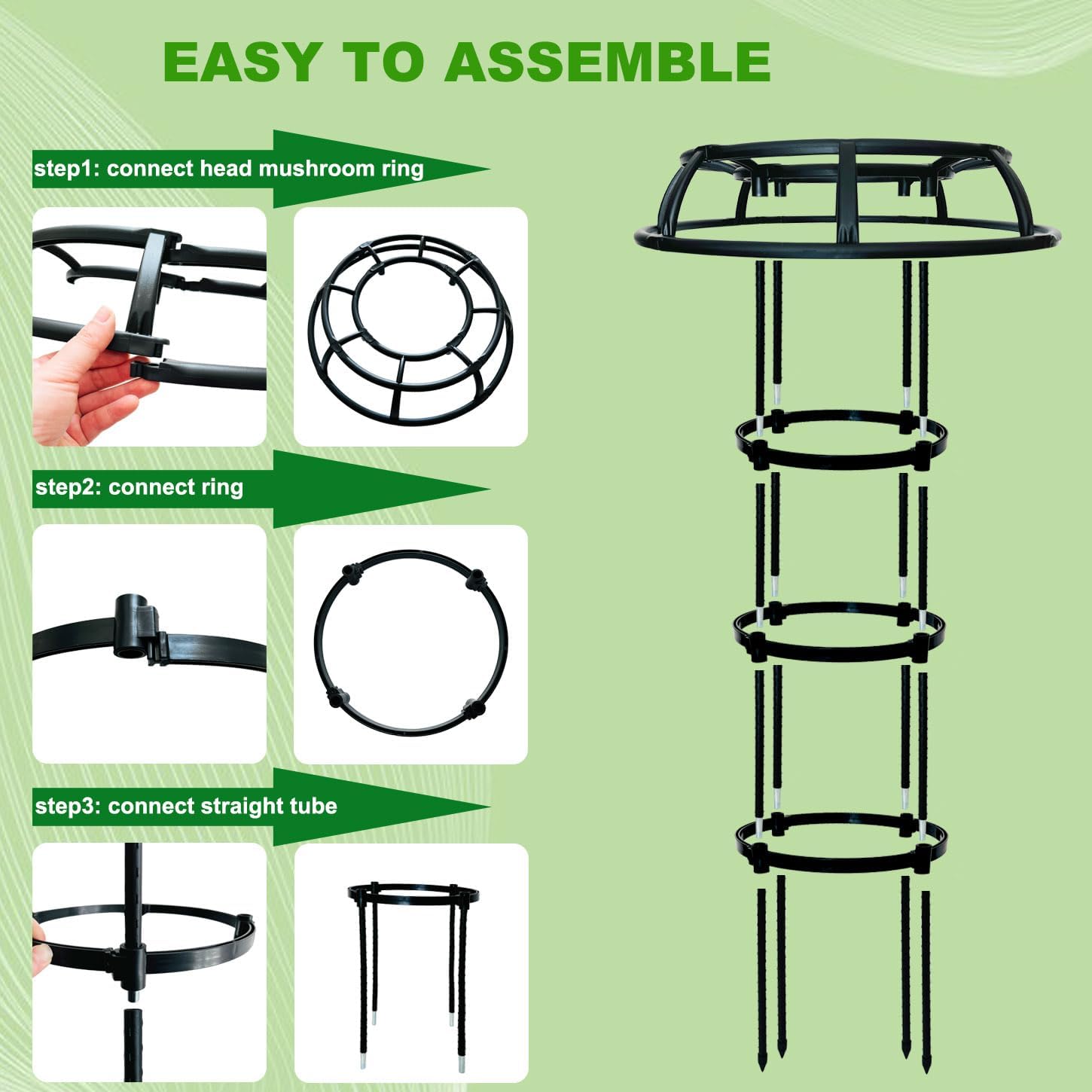 EASY TO ASSEMBLE

step1: connect head mushroom ring

step2: connect ring

step3: connect straight tube