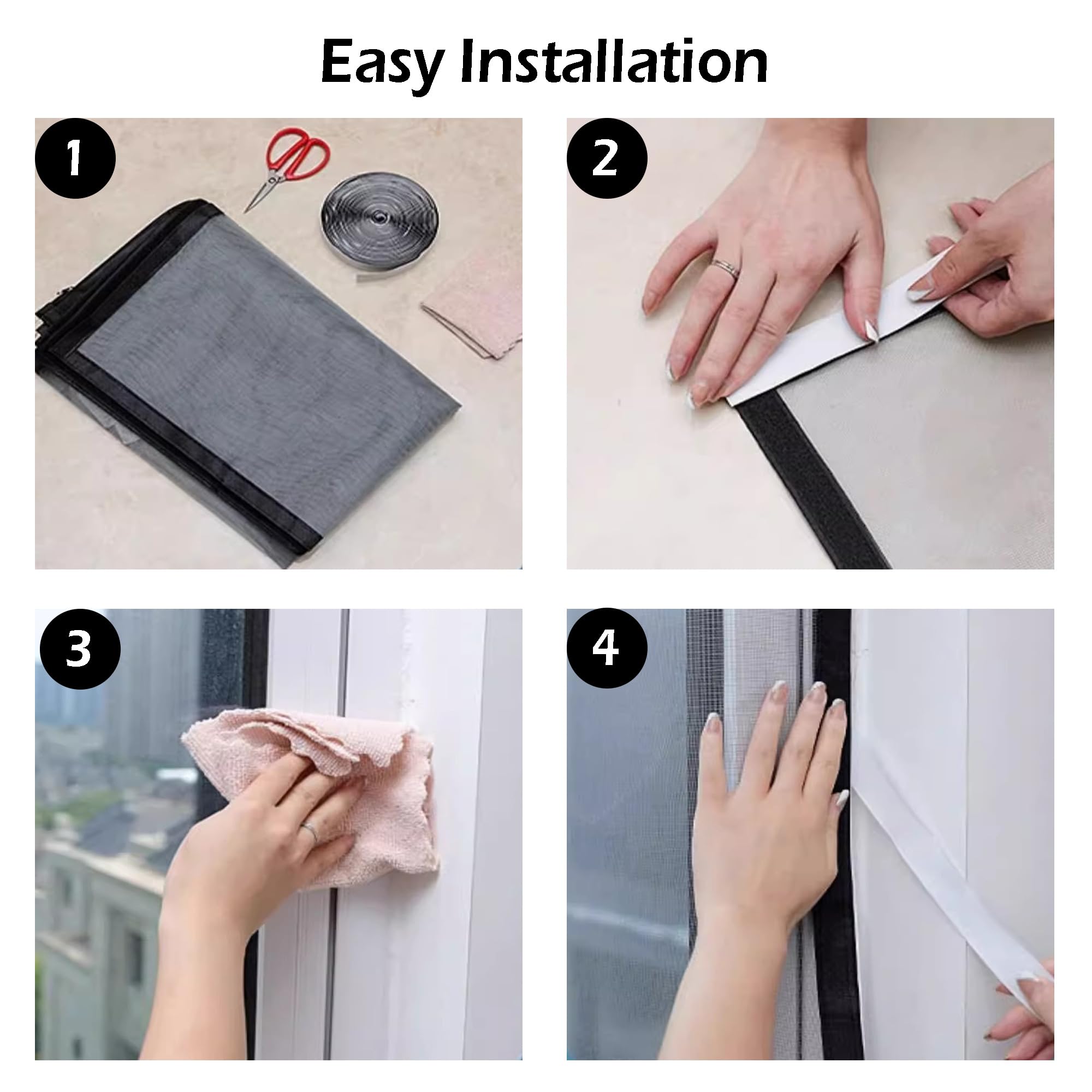 Easy Installation

1

2

3

4