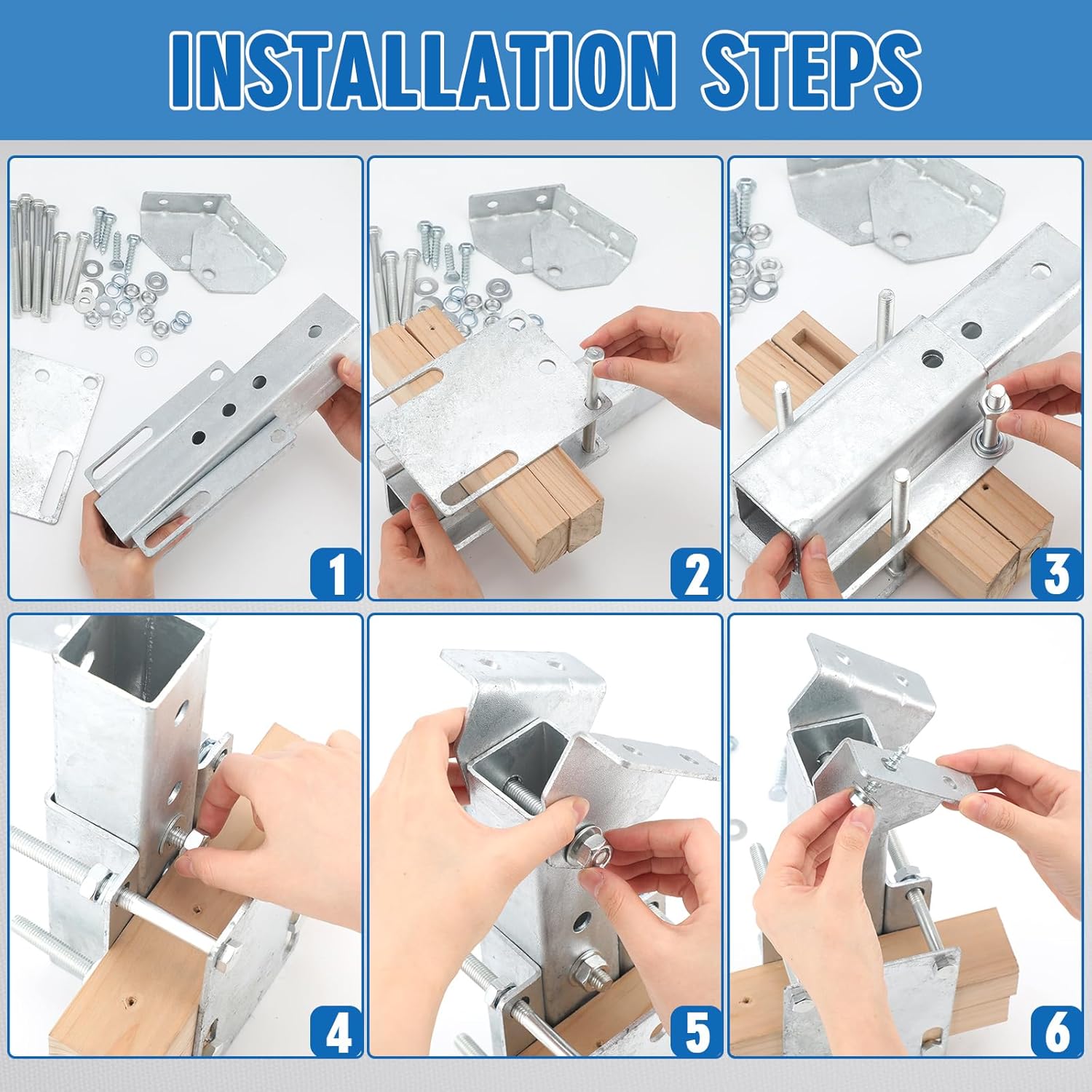 INSTALLATION STEPS

1

2

3

4

5

6