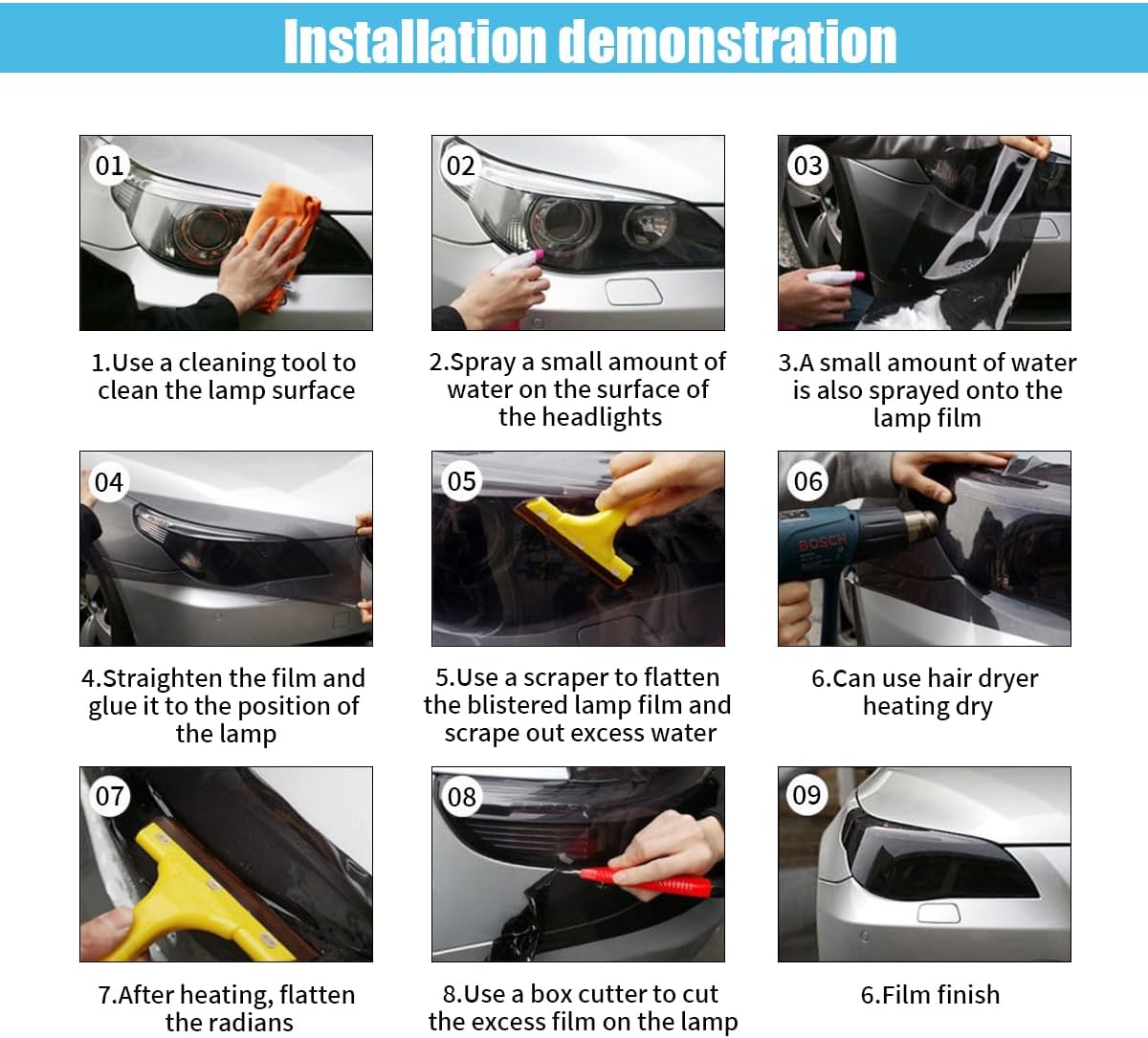 Installation demonstration

01

1.Use a cleaning tool to clean the lamp surface

02

2.Spray a small amount of water on the surface of the headlights

03

3.A small amount of water is also sprayed onto the lamp film

04

4.Straighten the film and glue it to the position of the lamp

05

5.Use a scraper to flatten the blistered lamp film and scrape out excess water

06

BOSCH

6.Can use hair dryer heating dry

07

7.After heating, flatten the radians

08

8.Use a box cutter to cut the excess film on the lamp

09

6.Film finish