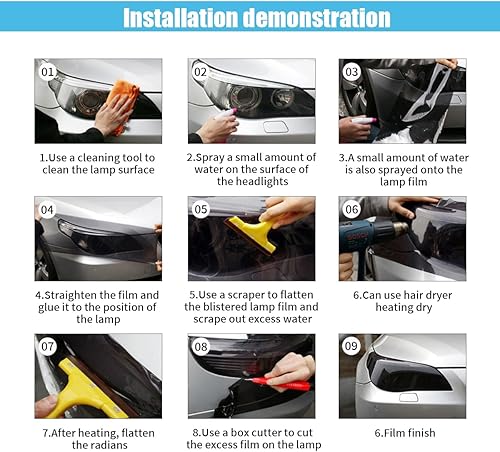 Installation demonstration

01

1.Use a cleaning tool to clean the lamp surface

02

2.Spray a small amount of water on the surface of the headlights

03

3.A small amount of water is also sprayed onto the lamp film

04

4.Straighten the film and glue it to the position of the lamp

05

5.Use a scraper to flatten the blistered lamp film and scrape out excess water

06

BOSCH

6.Can use hair dryer heating dry

07

7.After heating, flatten the radians

08

8.Use a box cutter to cut the excess film on the lamp

09

6.Film finish