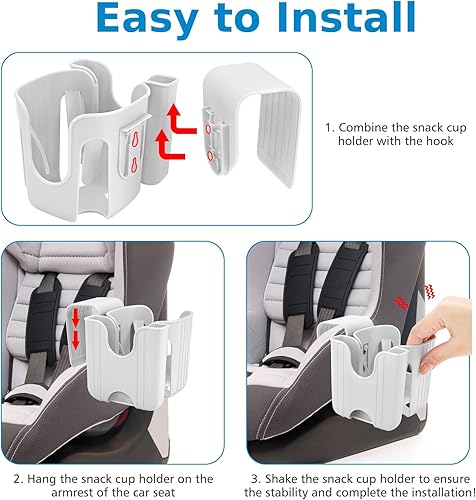 Easy to Install

1. Combine the snack cup holder with the hook

2. Hang the snack cup holder on the armrest of the car seat

3. Shake the snack cup holder to ensure the stability and complete the installation!