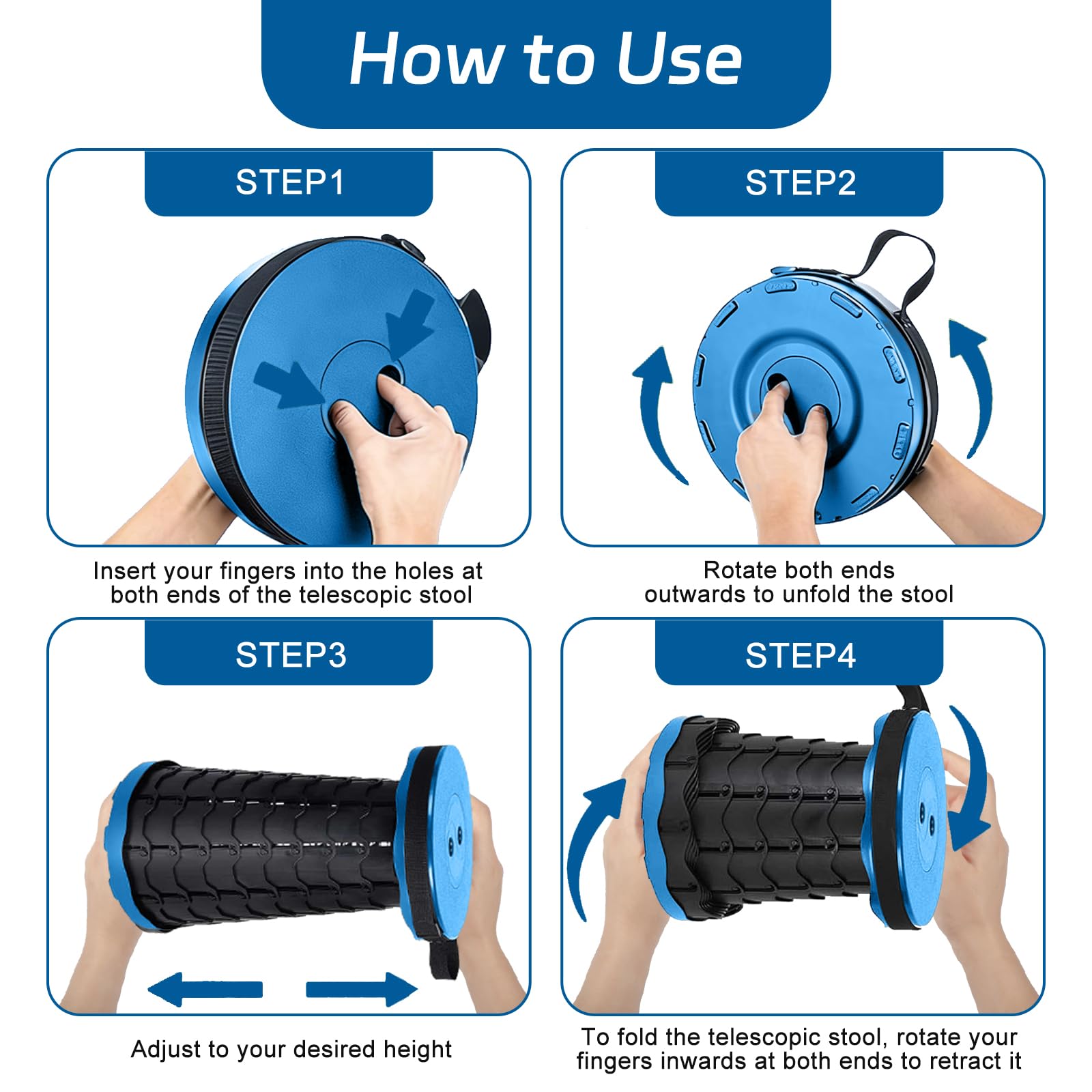 How to Use

STEP1

Insert your fingers into the holes at both ends of the telescopic stool

STEP2

Rotate both ends outwards to unfold the stool

STEP3

Adjust to your desired height

STEP4

To fold the telescopic stool, rotate your fingers inwards at both ends to retract it