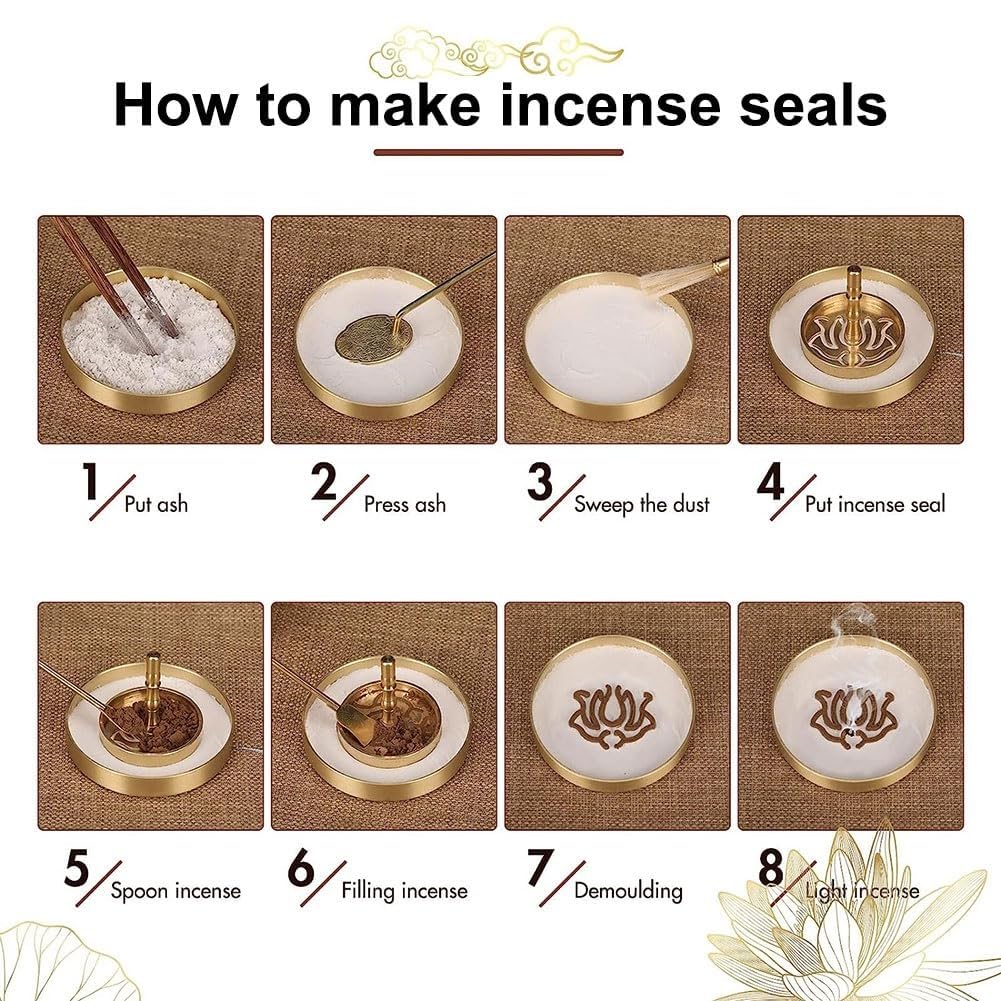 How to make incense seals

1 Put ash

2 Press ash

3 Sweep the dust

4 Put incense seal

5 Spoon incense

6 Filling incense

7 Demoulding

8 Light incense