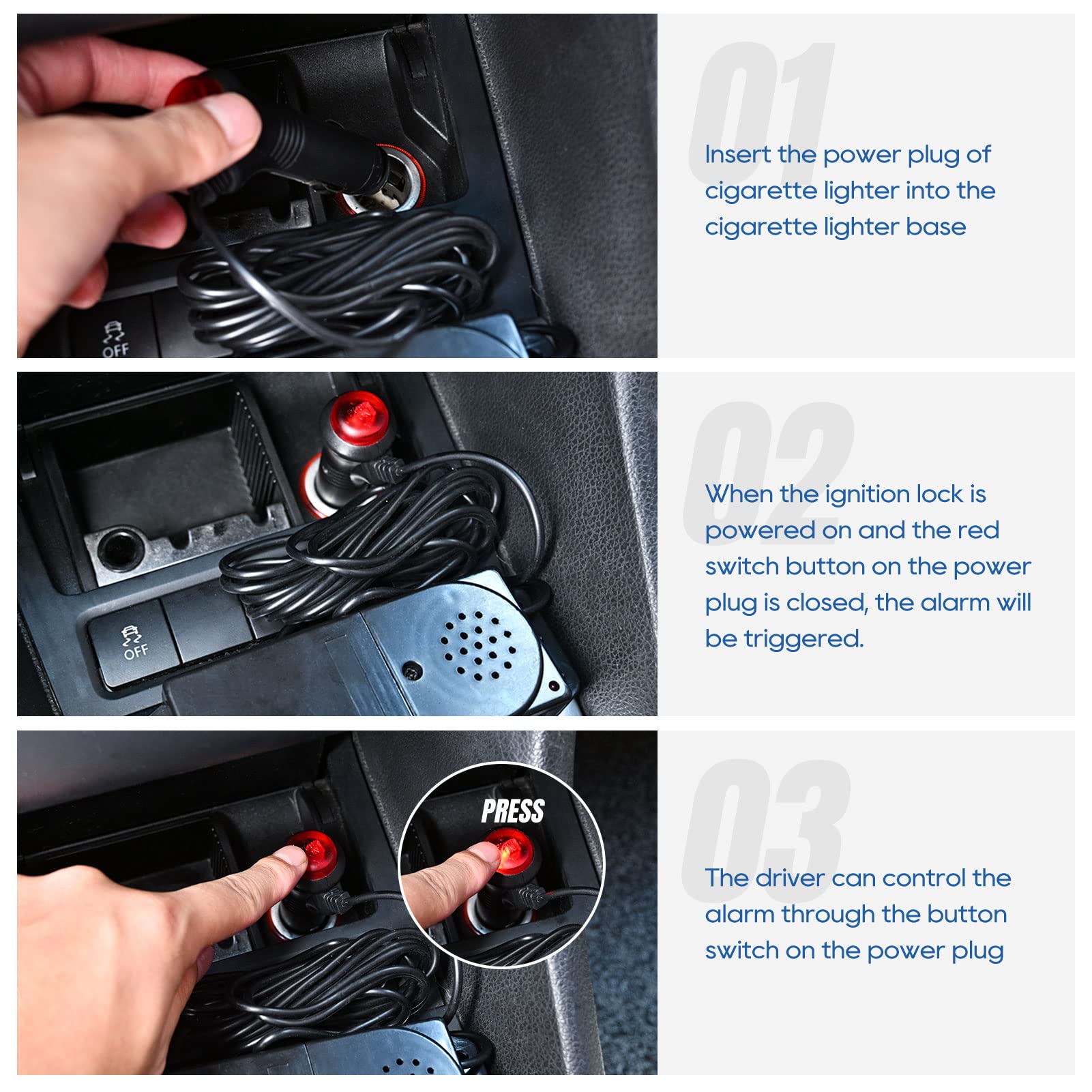 OFF

01

Insert the power plug of cigarette lighter into the cigarette lighter base

OFF

02

When the ignition lock is powered on and the red switch button on the power plug is closed, the alarm will be triggered.

PRESS

03

The driver can control the alarm through the button switch on the power plug