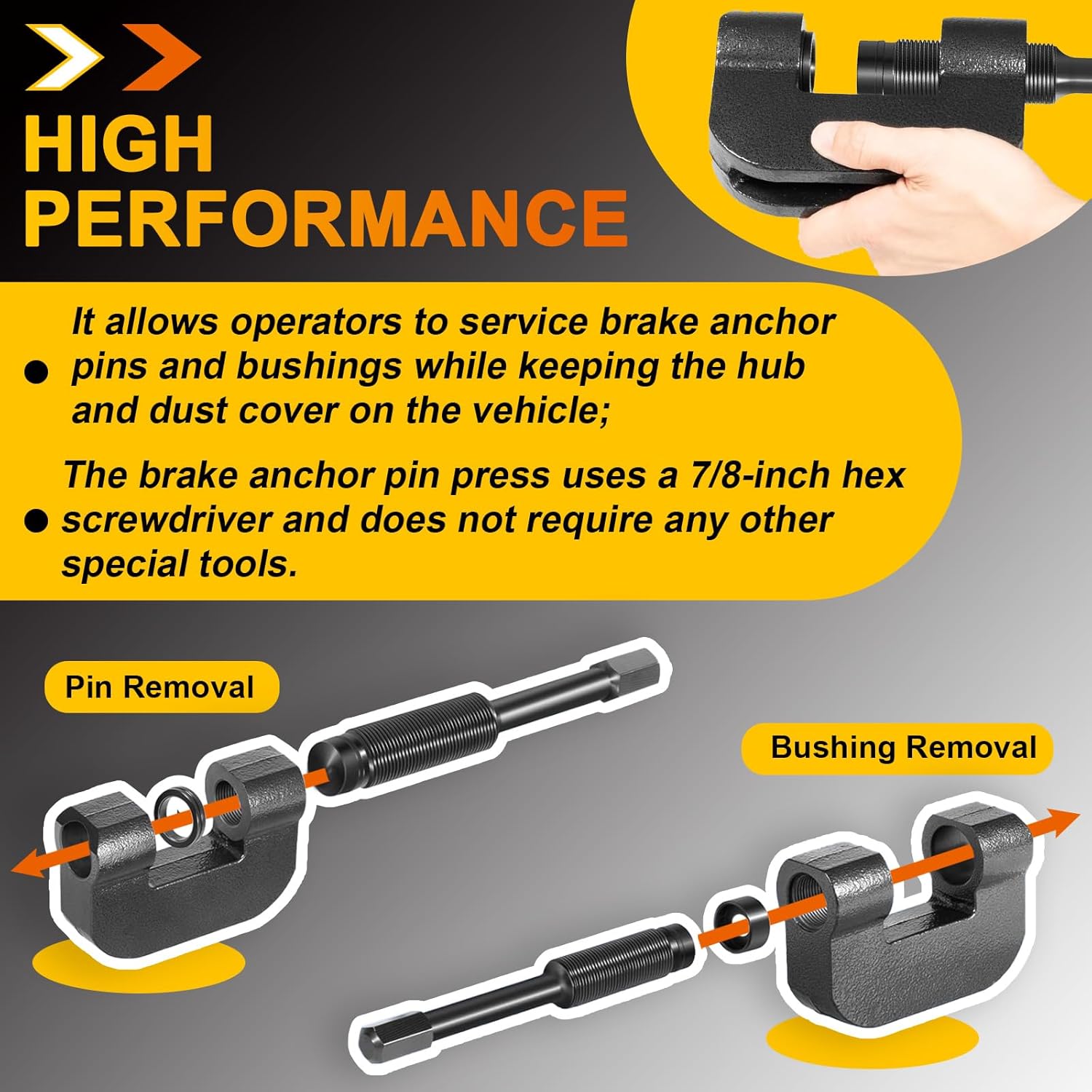 HIGH PERFORMANCE

● It allows operators to service brake anchor pins and bushings while keeping the hub and dust cover on the vehicle;

● The brake anchor pin press uses a 7/8-inch hex screwdriver and does not require any other special tools.

Pin Removal

Bushing Removal