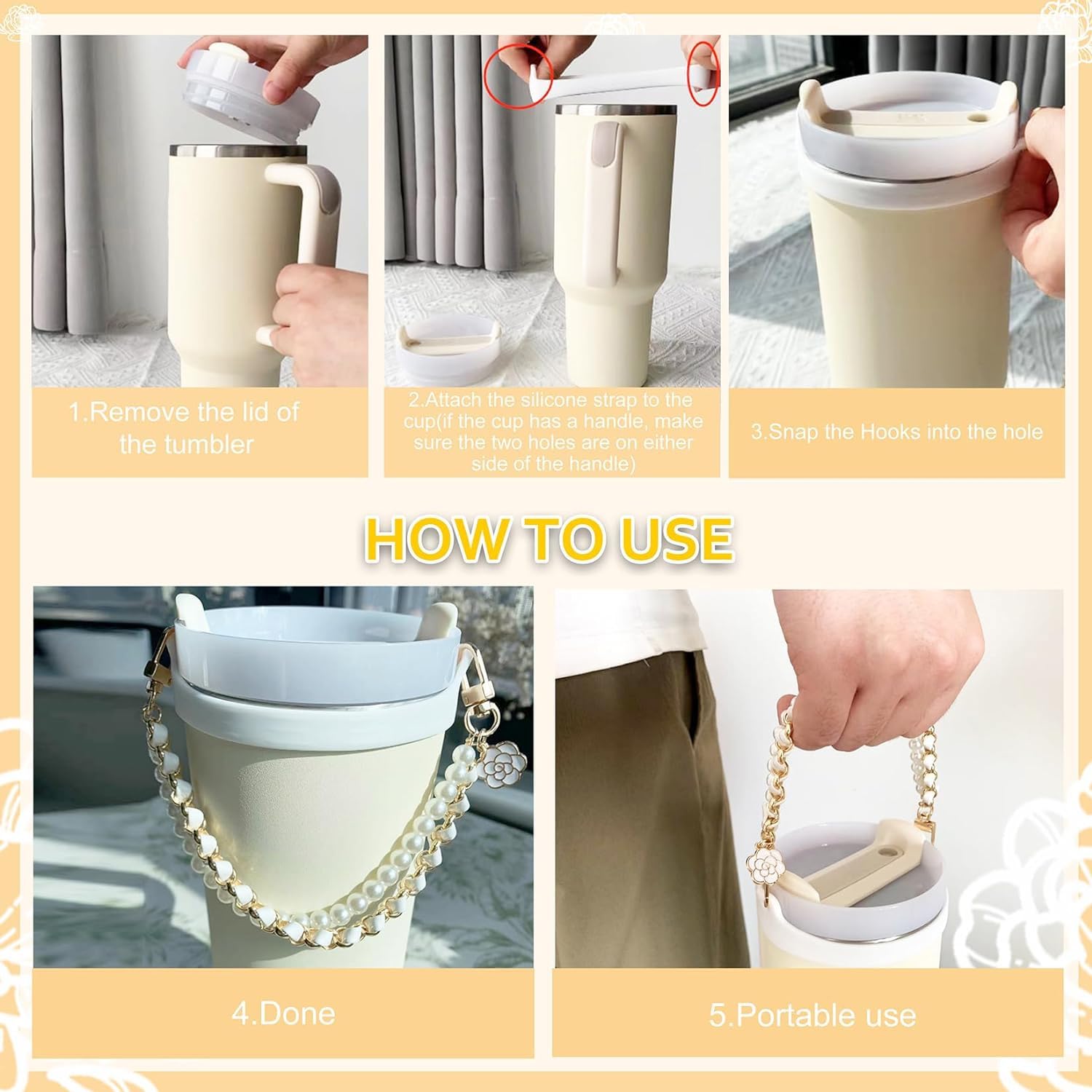 1.Remove the lid of the tumbler

2.Attach the silicone strap to the cup(if the cup has a handle, make sure the two holes are on either side of the handle)

3.Snap the Hooks into the hole

HOW TO USE

4.Done

5.Portable use