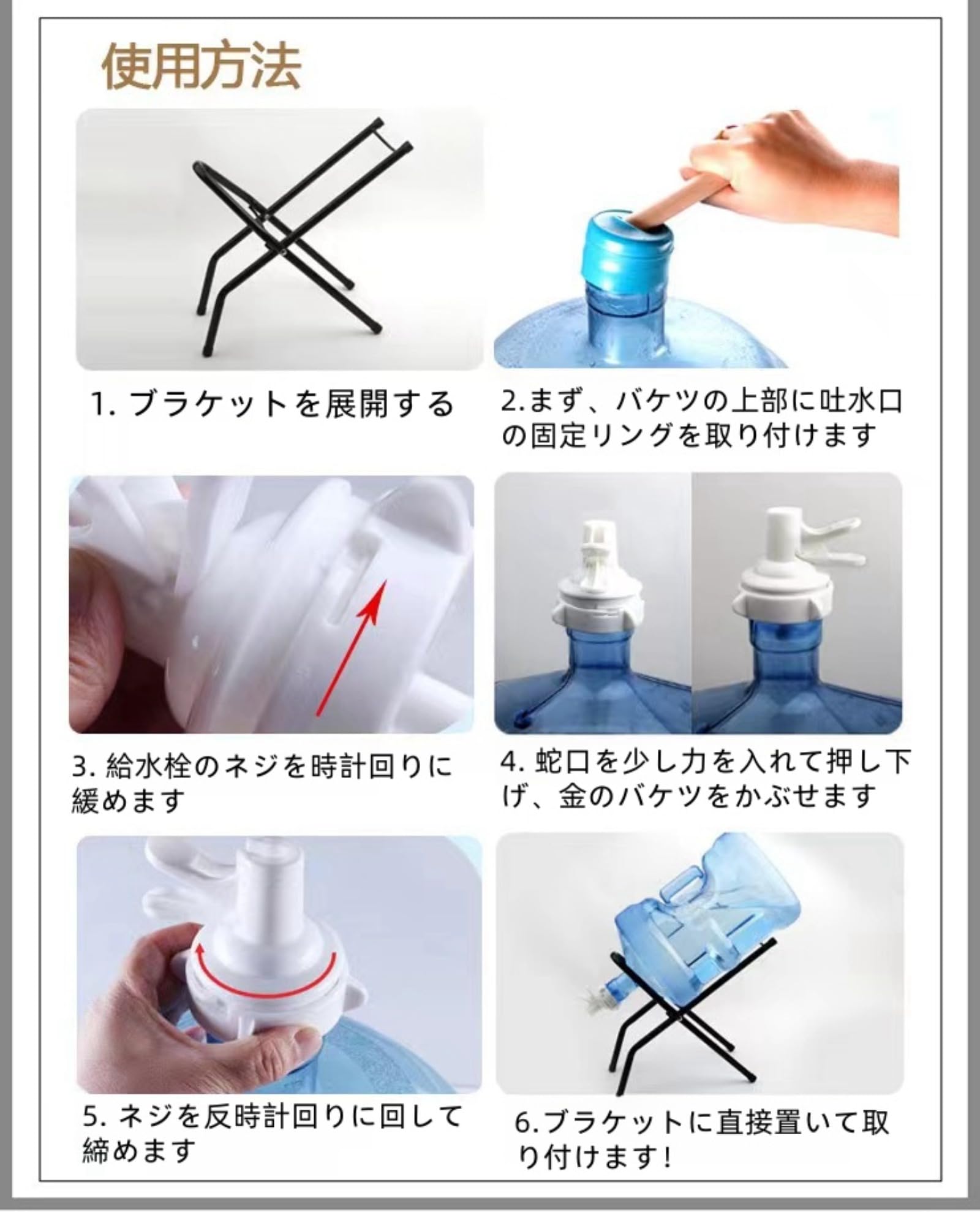 使用方法

1. ブラケットを展開する

2.まず、バケツの上部に吐水口の固定リングを取り付けます

3. 給水栓のネジを時計回りに緩めます

4. 蛇口を少し力を入れて押し下げ、金のバケツをかぶせます

5. ネジを反時計回りに回して締めます

6.ブラケットに直接置いて取り付けます!