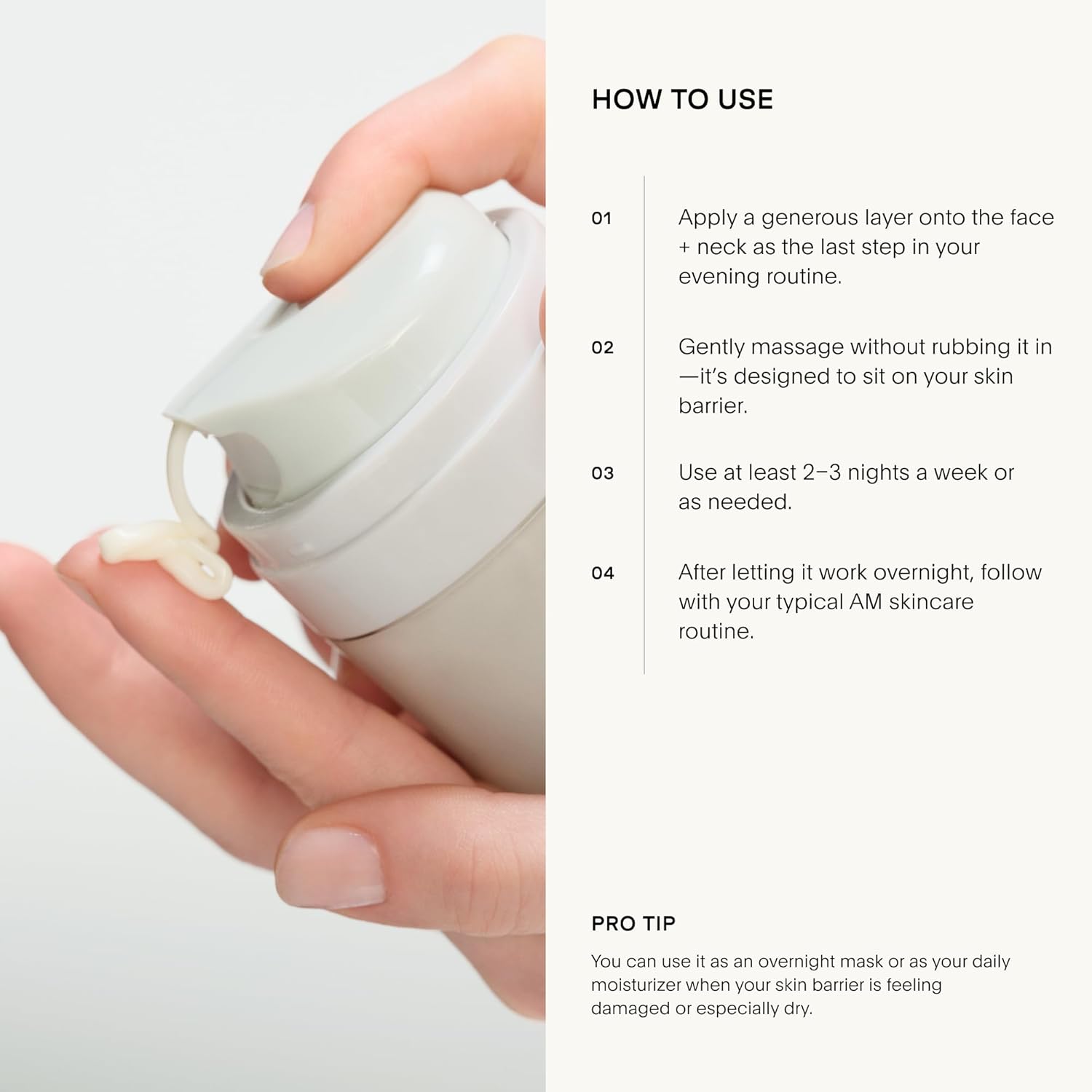 HOW TO USE

01 Apply a generous layer onto the face + neck as the last step in your evening routine.

02 Gently massage without rubbing it in—it's designed to sit on your skin barrier.

03 Use at least 2–3 nights a week or as needed.

04 After letting it work overnight, follow with your typical AM skincare routine.

PRO TIP

You can use it as an overnight mask or as your daily moisturizer when your skin barrier is feeling damaged or especially dry.