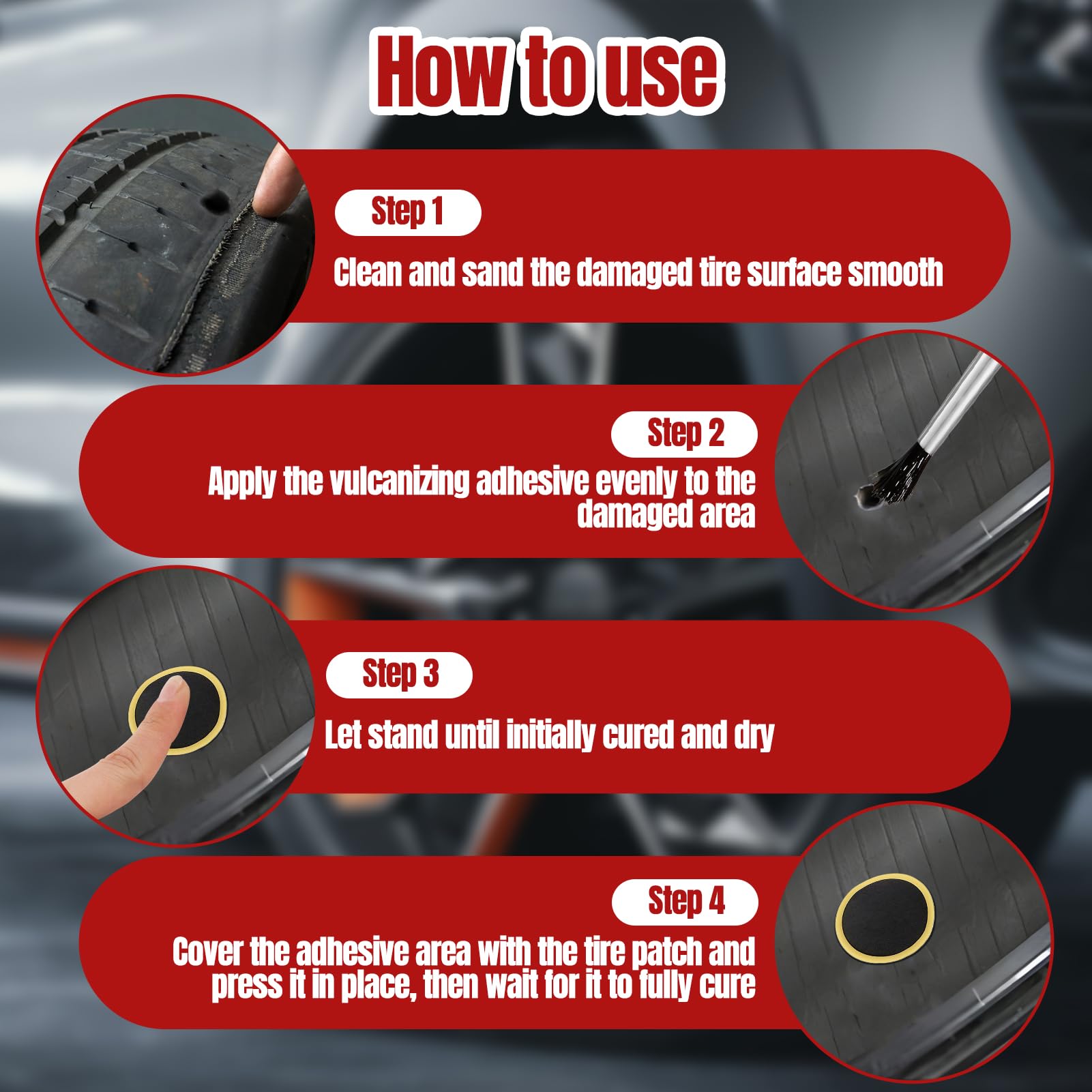 How to use

Step 1

Clean and sand the damaged tire surface smooth

Step 2

Apply the vulcanizing adhesive evenly to the damaged area

Step 3

Let stand until initially cured and dry

Step 4

Cover the adhesive area with the tire patch and press it in place, then wait for it to fully cure