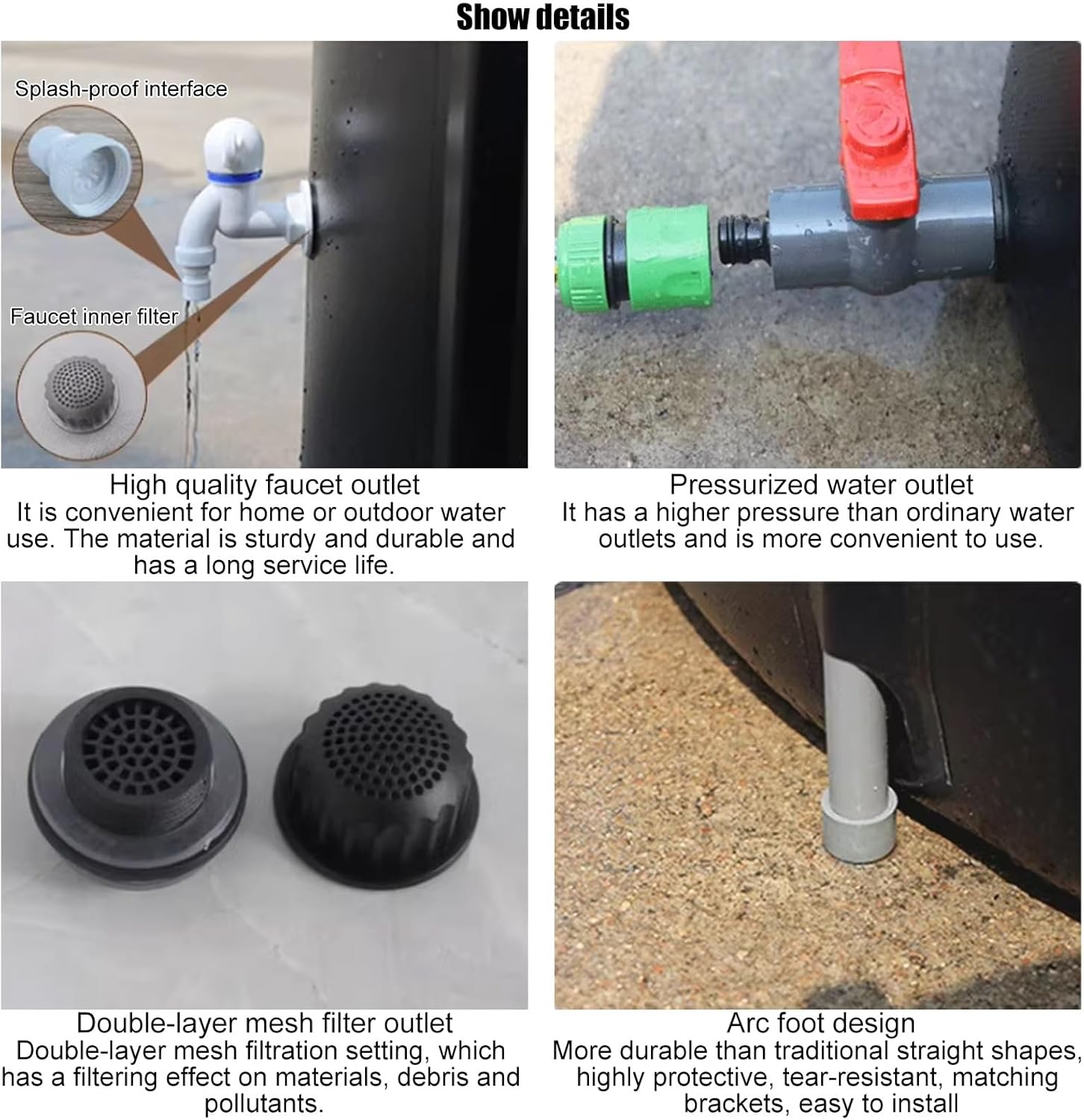 Show details

Splash-proof interface

Faucet inner filter

High quality faucet outlet
It is convenient for home or outdoor water use. The material is sturdy and durable and has a long service life.

Pressurized water outlet
It has a higher pressure than ordinary water outlets and is more convenient to use.

Double-layer mesh filter outlet
Double-layer mesh filtration setting, which has a filtering effect on materials, debris and pollutants.

Arc foot design
More durable than traditional straight shapes, highly protective, tear-resistant, matching brackets, easy to install