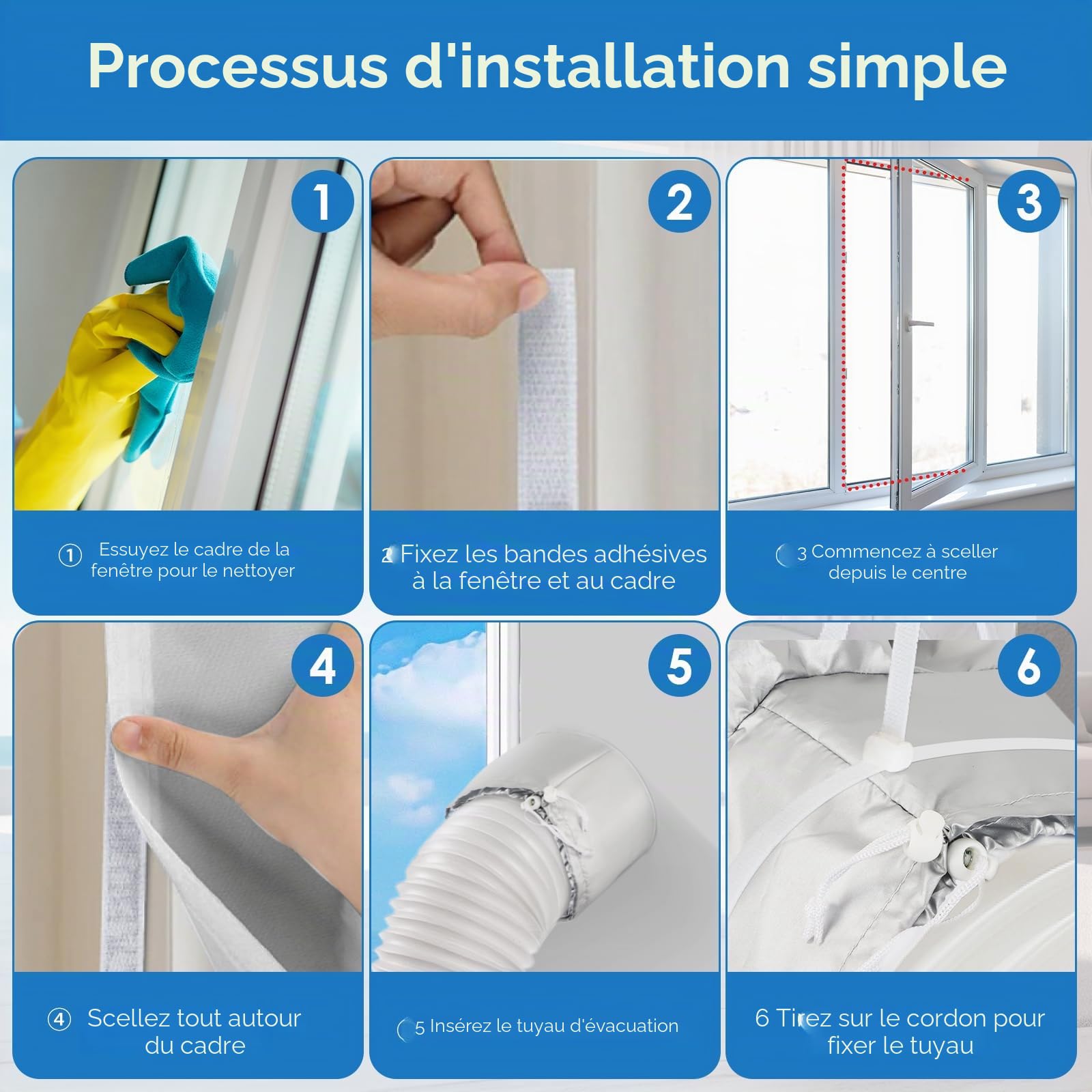 Processus d'installation simple

1

① Essuyez le cadre de la fenêtre pour le nettoyer

2

2 Fixez les bandes adhésives à la fenêtre et au cadre

3

3 Commencez à sceller depuis le centre

4

④ Scellez tout autour du cadre

5

5 Insérez le tuyau d'évacuation

6

6 Tirez sur le cordon pour fixer le tuyau