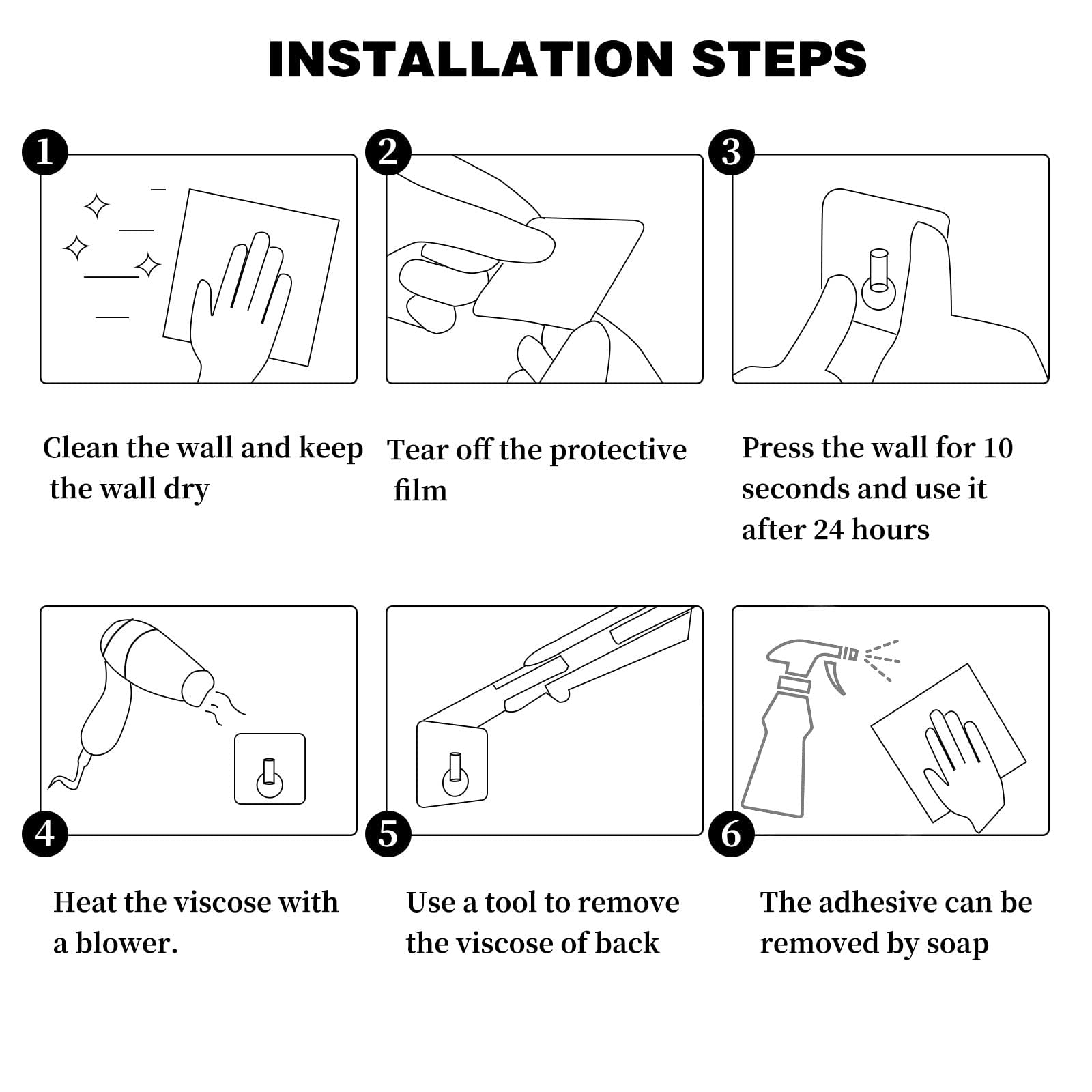 INSTALLATION STEPS

1

Clean the wall and keep the wall dry

2

Tear off the protective film

3

Press the wall for 10 seconds and use it after 24 hours

4

Heat the viscose with a blower.

5

Use a tool to remove the viscose of back

6

The adhesive can be removed by soap