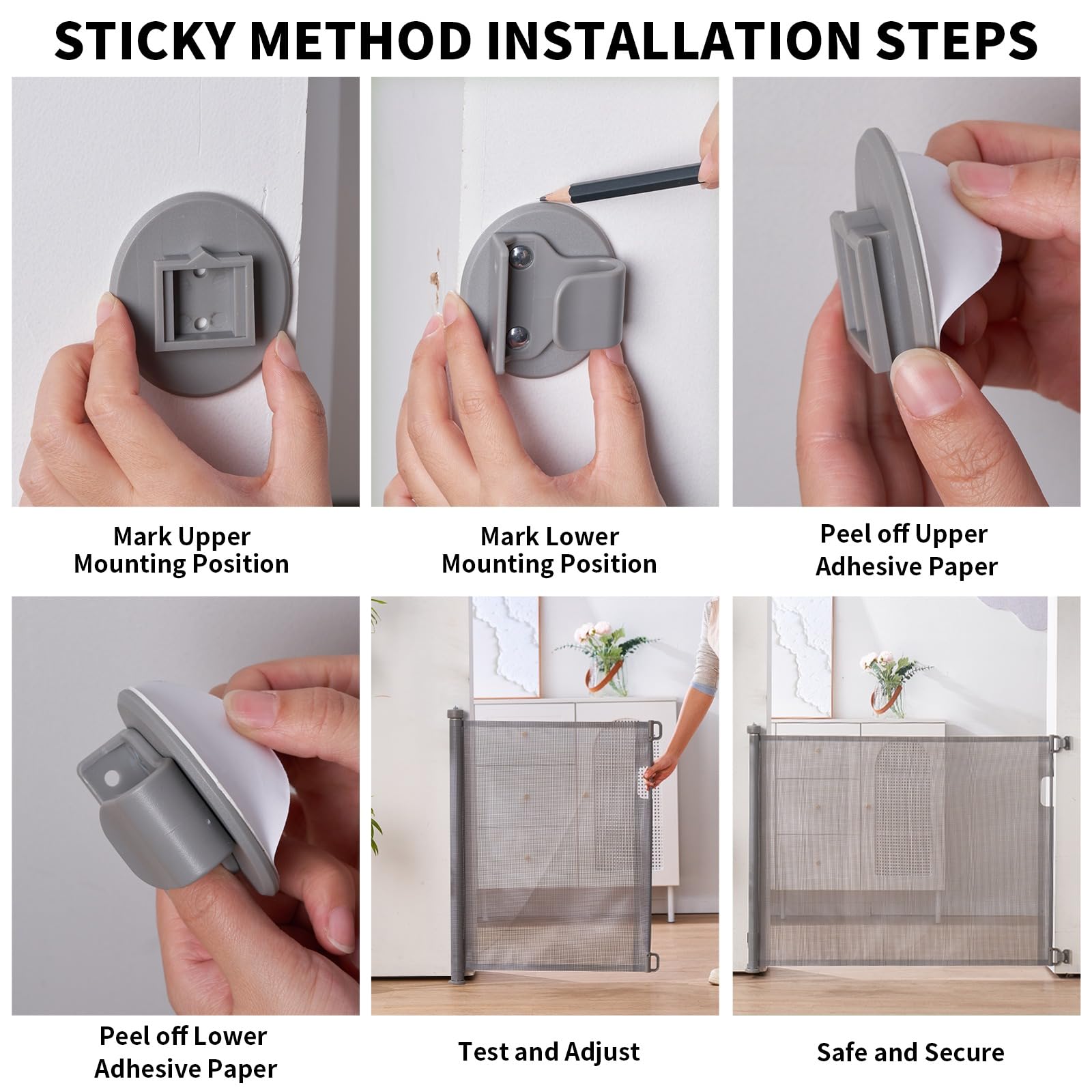 STICKY METHOD INSTALLATION STEPS

Mark Upper Mounting Position

Mark Lower Mounting Position

Peel off Upper Adhesive Paper

Peel off Lower Adhesive Paper

Test and Adjust

Safe and Secure