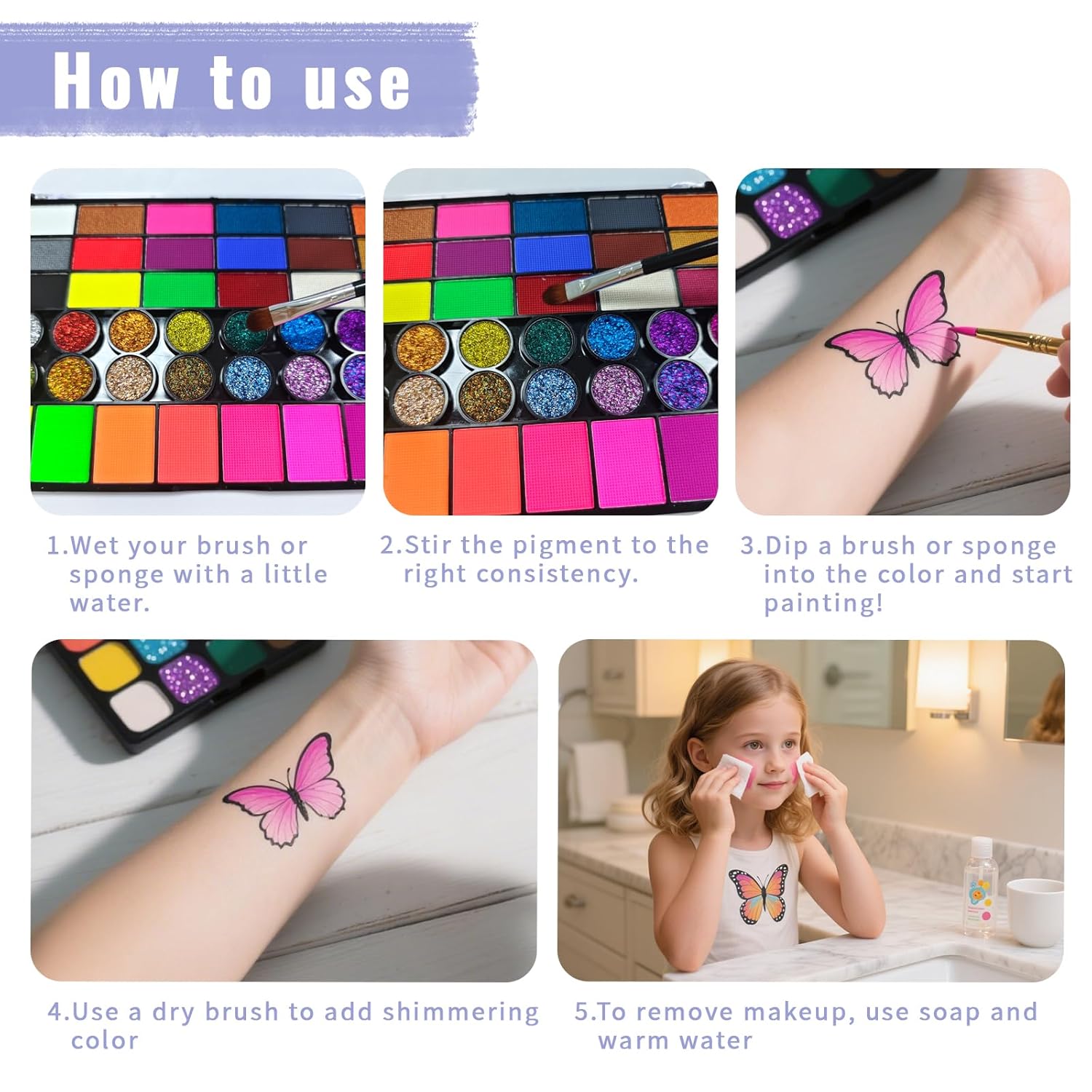 How to use

1.Wet your brush or sponge with a little water.

2.Stir the pigment to the right consistency.

3.Dip a brush or sponge into the color and start painting!

4.Use a dry brush to add shimmering color

5.To remove makeup, use soap and warm water