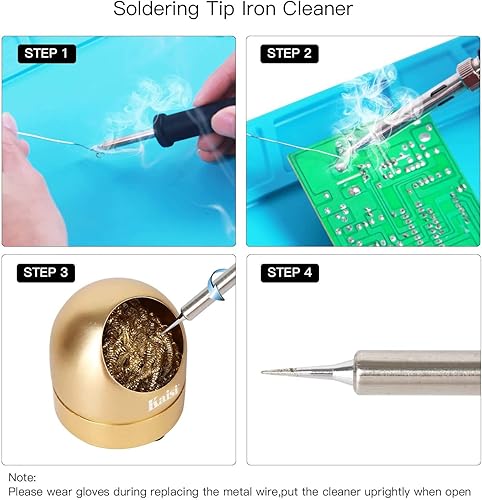 Soldering Tip Iron Cleaner

STEP 1

STEP 2

STEP 3

Kaisi

STEP 4

Note:
Please wear gloves during replacing the metal wire,put the cleaner uprightly when open