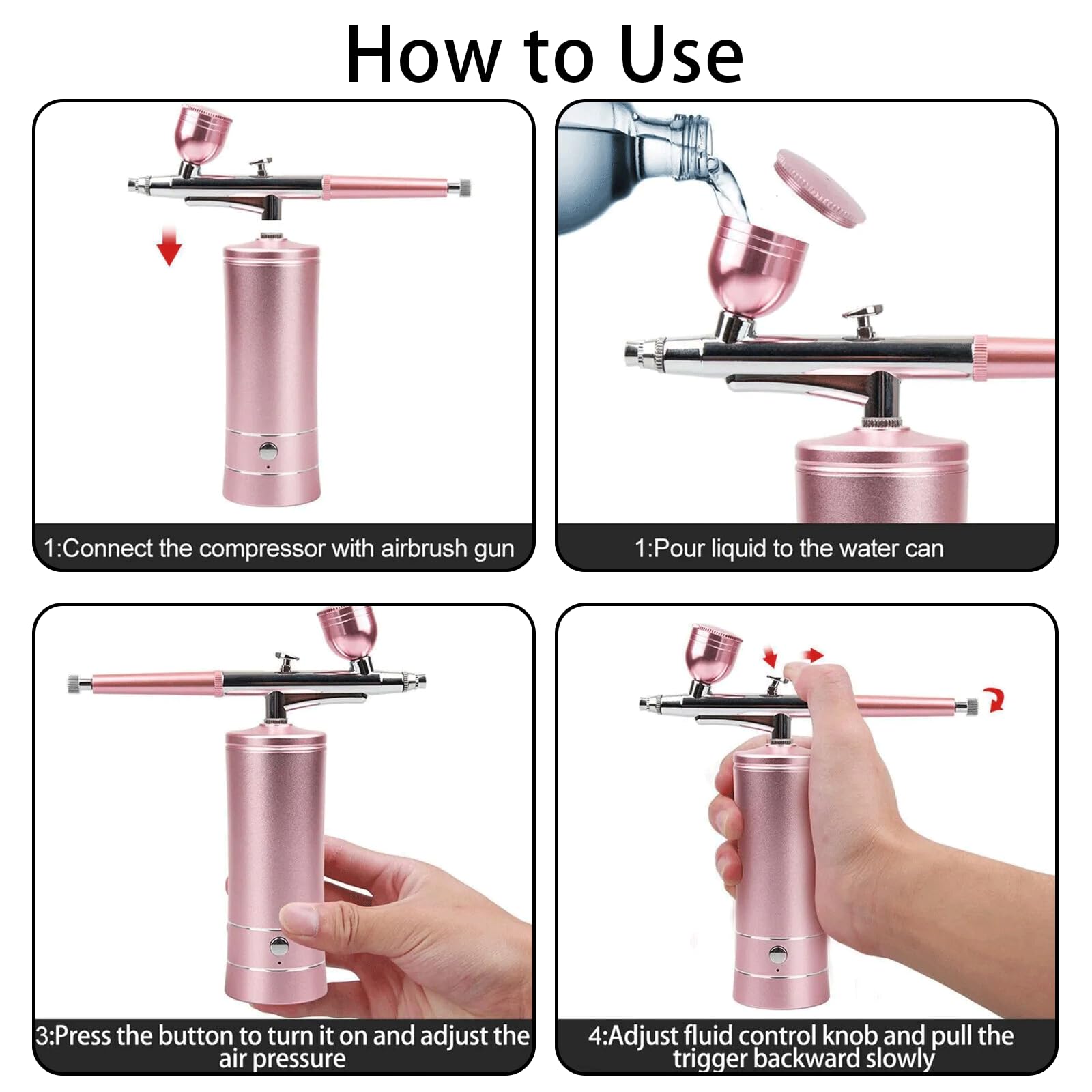 How to Use

1:Connect the compressor with airbrush gun

1:Pour liquid to the water can

3:Press the button to turn it on and adjust the air pressure

4:Adjust fluid control knob and pull the trigger backward slowly