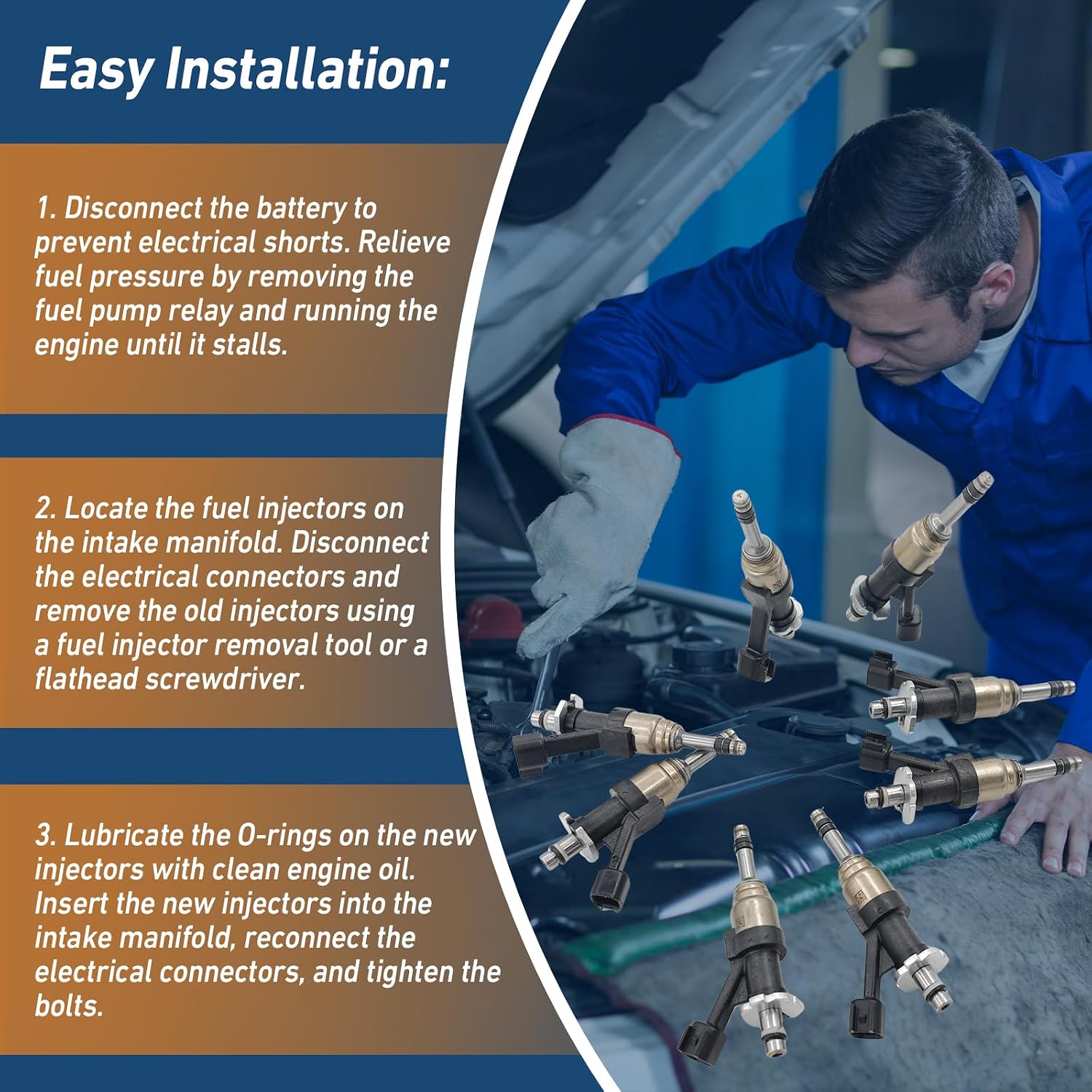 Easy Installation:

1. Disconnect the battery to prevent electrical shorts. Relieve fuel pressure by removing the fuel pump relay and running the engine until it stalls.

2. Locate the fuel injectors on the intake manifold. Disconnect the electrical connectors and remove the old injectors using a fuel injector removal tool or a flathead screwdriver.

3. Lubricate the O-rings on the new injectors with clean engine oil. Insert the new injectors into the intake manifold, reconnect the electrical connectors, and tighten the bolts.