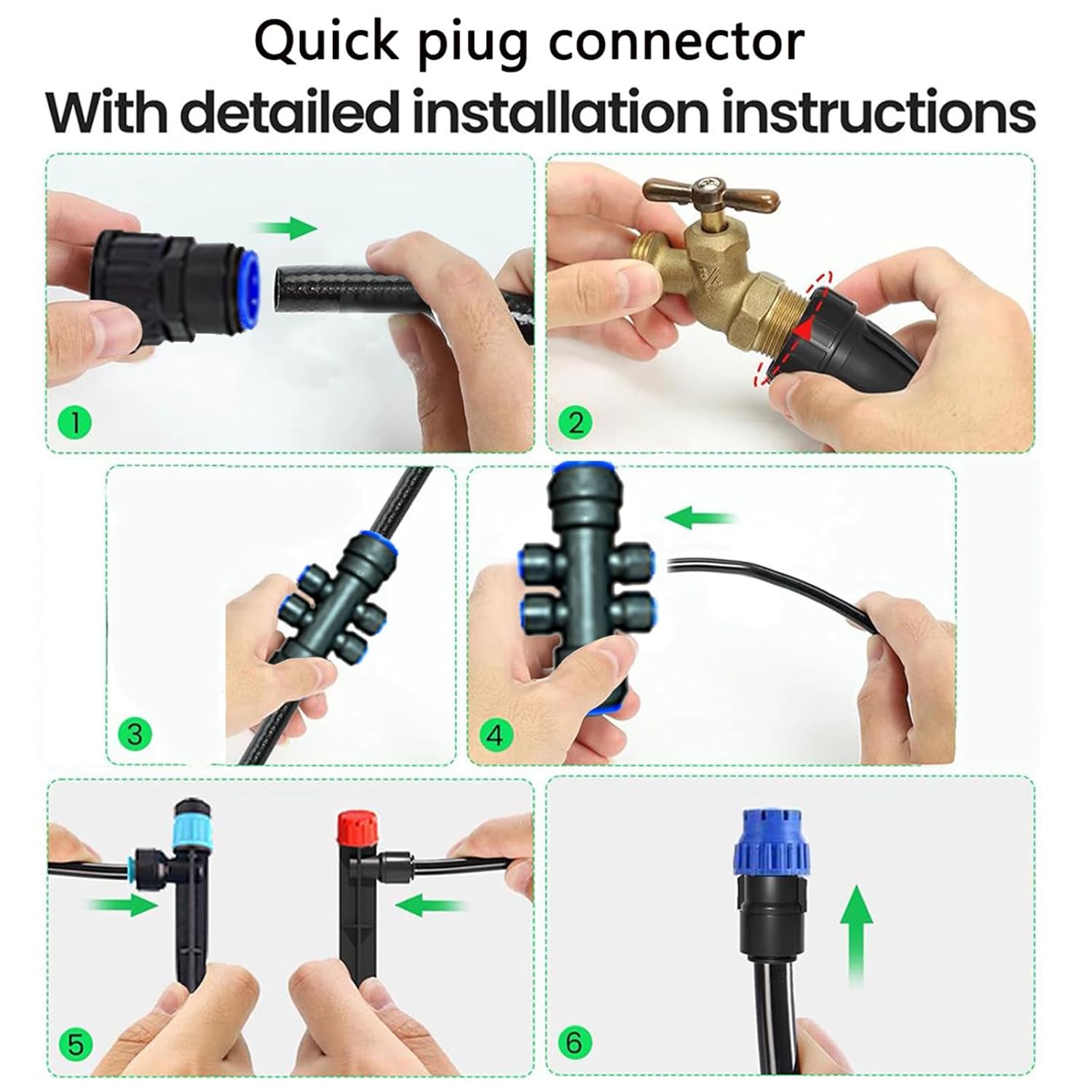 Quick piug connector
With detailed installation instructions

1

2

3

4

5

6