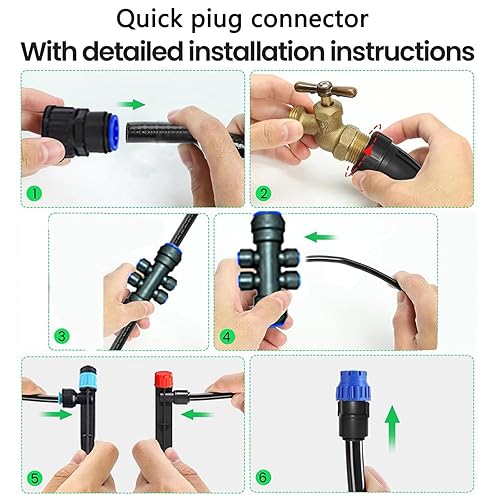 Quick piug connector
With detailed installation instructions

1

2

3

4

5

6