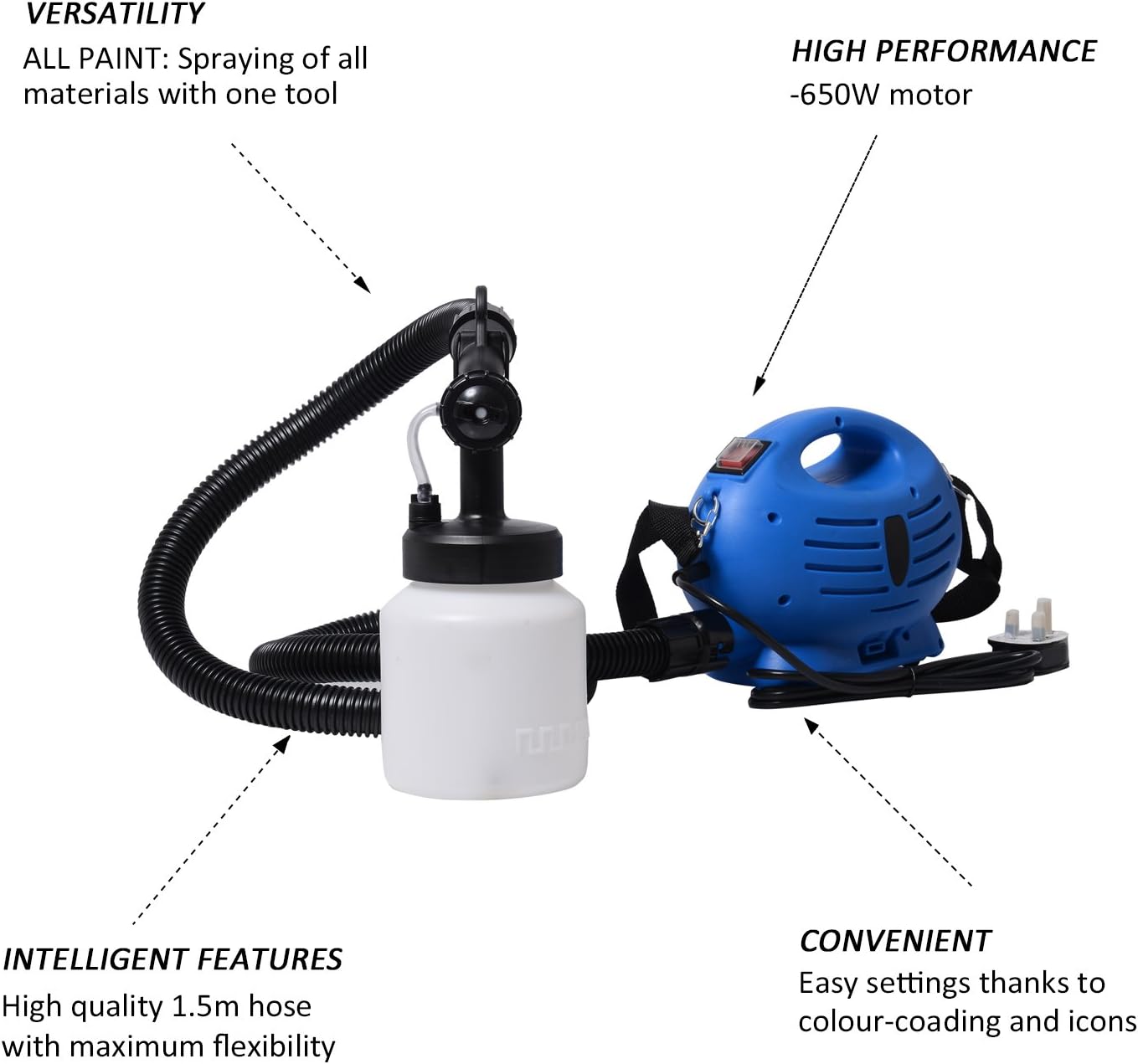 VERSATILITY
ALL PAINT: Spraying of all materials with one tool

HIGH PERFORMANCE
-650W motor

INTELLIGENT FEATURES
High quality 1.5m hose with maximum flexibility

CONVENIENT
Easy settings thanks to colour-coading and icons