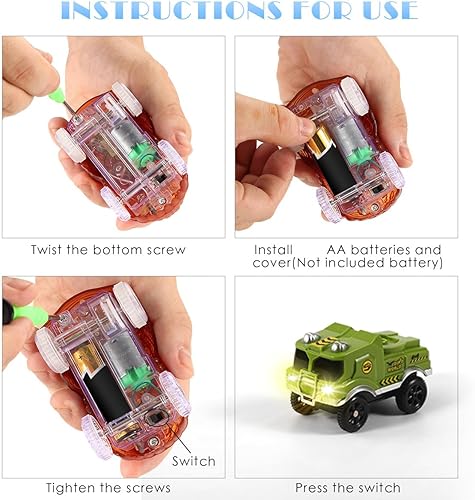 INSTRUCTIONS FOR USE

Twist the bottom screw

Install AA batteries and cover(Not included battery)

Switch

Tighten the screws

Press the switch